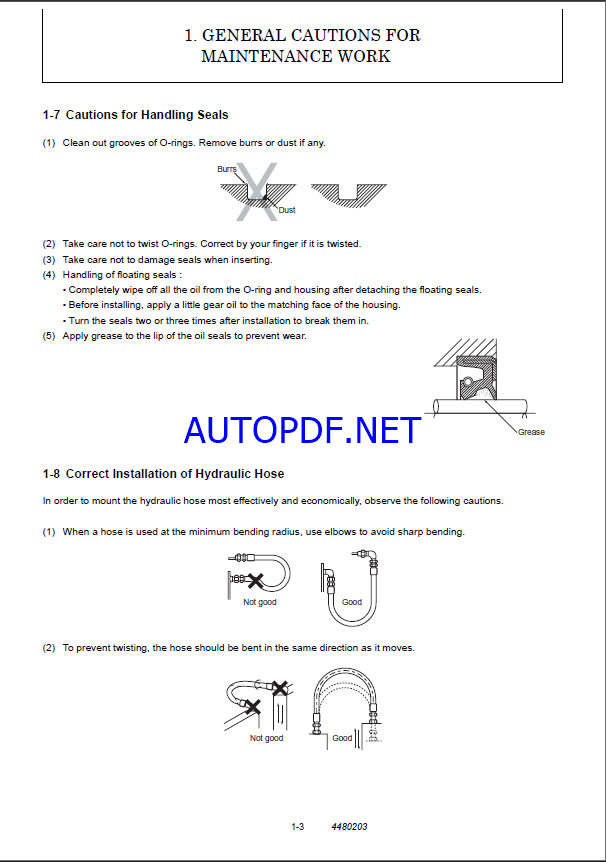 1. GENERAL CAUTIONS FOR MAINTENANCE WORK

1-7 Cautions for Handling Seals

(1) Clean out grooves of O-rings. Remove burrs or dust if any.

Burrs

Dust

(2) Take care not to twist O-rings. Correct by your finger if it is twisted.
(3) Take care not to damage seals when inserting.
(4) Handling of floating seals :
• Completely wipe off all the oil from the O-ring and housing after detaching the floating seals.
• Before installing, apply a little gear oil to the matching face of the housing.
• Turn the seals two or three times after installation to break them in.
(5) Apply grease to the lip of the oil seals to prevent wear.

Grease

AUTOPDF.NET

1-8 Correct Installation of Hydraulic Hose

In order to mount the hydraulic hose most effectively and economically, observe the following cautions.

(1) When a hose is used at the minimum bending radius, use elbows to avoid sharp bending.

Not good

Good

(2) To prevent twisting, the hose should be bent in the same direction as it moves.

Not good

Good

1-3 4480203