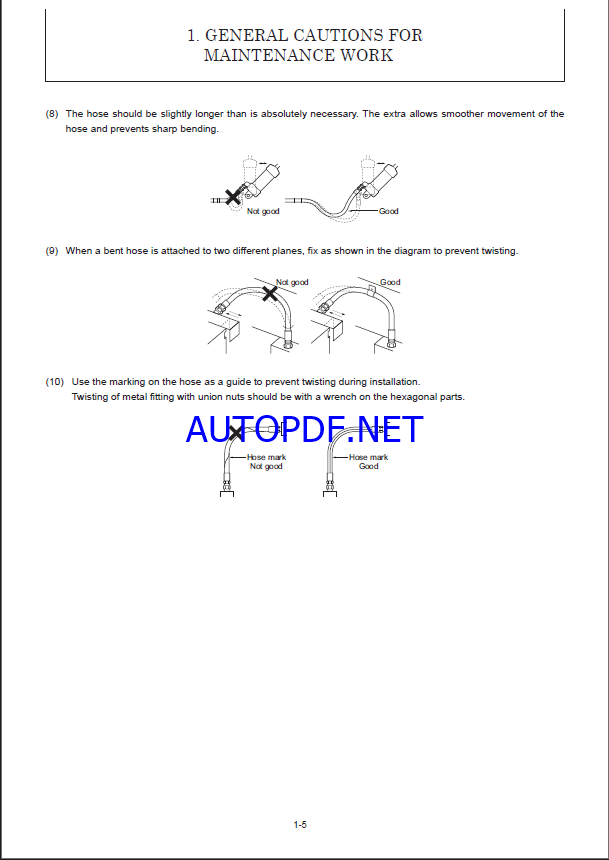 1. GENERAL CAUTIONS FOR MAINTENANCE WORK

(8) The hose should be slightly longer than is absolutely necessary. The extra allows smoother movement of the hose and prevents sharp bending.

Not good

Good

(9) When a bent hose is attached to two different planes, fix as shown in the diagram to prevent twisting.

Not good

Good

(10) Use the marking on the hose as a guide to prevent twisting during installation. Twisting of metal fitting with union nuts should be with a wrench on the hexagonal parts.

AUTOPDF.NET

Hose mark Not good

Hose mark Good

1-5