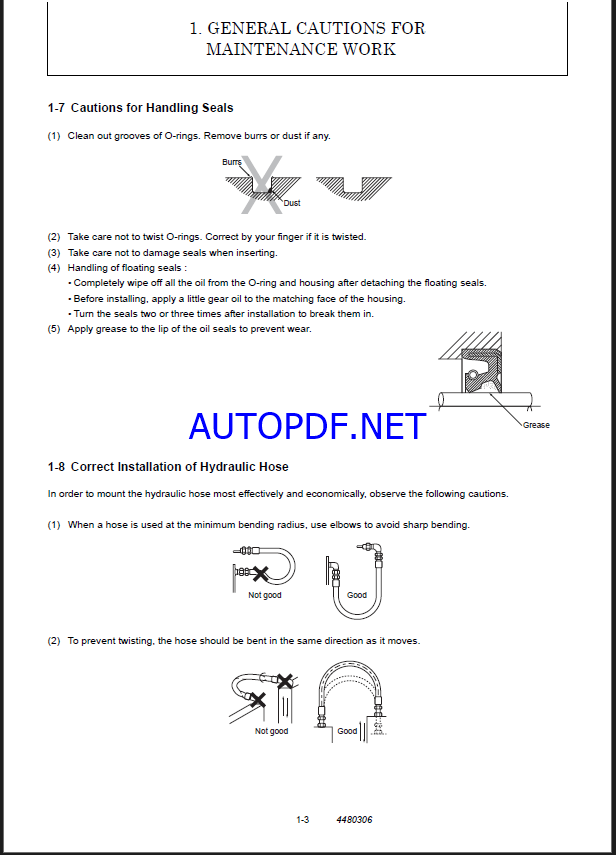 1. GENERAL CAUTIONS FOR MAINTENANCE WORK

1-7 Cautions for Handling Seals

(1) Clean out grooves of O-rings. Remove burrs or dust if any.

Burrs
Dust

(2) Take care not to twist O-rings. Correct by your finger if it is twisted.
(3) Take care not to damage seals when inserting.
(4) Handling of floating seals :
• Completely wipe off all the oil from the O-ring and housing after detaching the floating seals.
• Before installing, apply a little gear oil to the matching face of the housing.
• Turn the seals two or three times after installation to break them in.
(5) Apply grease to the lip of the oil seals to prevent wear.

Grease

AUTOPDF.NET

1-8 Correct Installation of Hydraulic Hose

In order to mount the hydraulic hose most effectively and economically, observe the following cautions.

(1) When a hose is used at the minimum bending radius, use elbows to avoid sharp bending.

Not good
Good

(2) To prevent twisting, the hose should be bent in the same direction as it moves.

Not good
Good

1-3 4480306