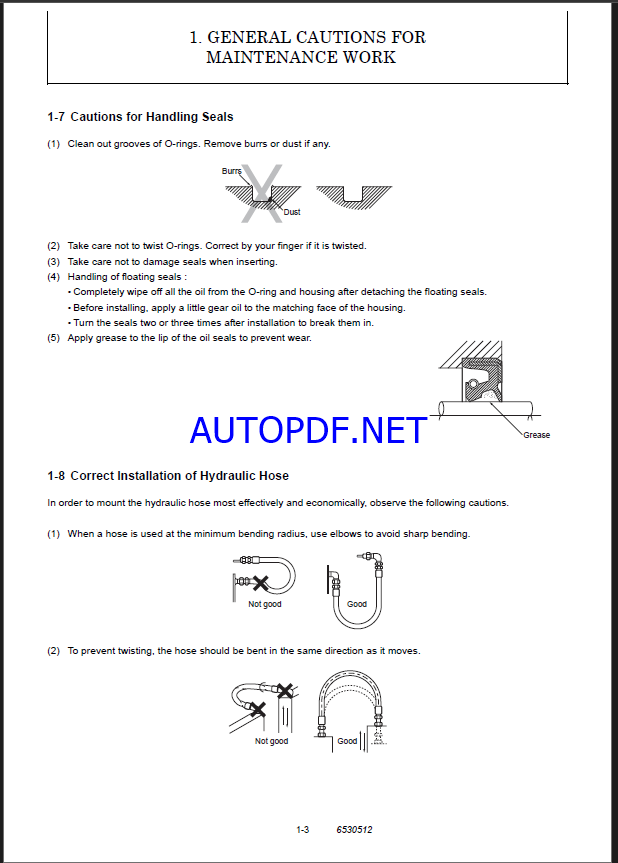 1. GENERAL CAUTIONS FOR MAINTENANCE WORK

1-7 Cautions for Handling Seals

(1) Clean out grooves of O-rings. Remove burrs or dust if any.

Burrs
Dust

(2) Take care not to twist O-rings. Correct by your finger if it is twisted.
(3) Take care not to damage seals when inserting.
(4) Handling of floating seals :
• Completely wipe off all the oil from the O-ring and housing after detaching the floating seals.
• Before installing, apply a little gear oil to the matching face of the housing.
• Turn the seals two or three times after installation to break them in.
(5) Apply grease to the lip of the oil seals to prevent wear.

Grease

AUTOPDF.NET

1-8 Correct Installation of Hydraulic Hose

In order to mount the hydraulic hose most effectively and economically, observe the following cautions.

(1) When a hose is used at the minimum bending radius, use elbows to avoid sharp bending.

Not good
Good

(2) To prevent twisting, the hose should be bent in the same direction as it moves.

Not good
Good

1-3 6530512