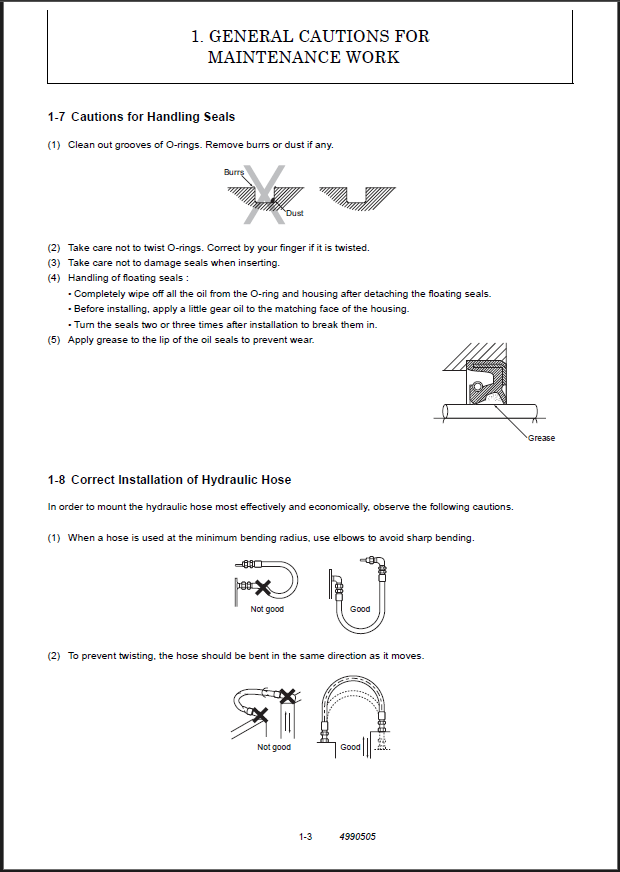 1. GENERAL CAUTIONS FOR MAINTENANCE WORK

1-7 Cautions for Handling Seals

(1) Clean out grooves of O-rings. Remove burrs or dust if any.

Burrs
Dust

(2) Take care not to twist O-rings. Correct by your finger if it is twisted.
(3) Take care not to damage seals when inserting.
(4) Handling of floating seals :
• Completely wipe off all the oil from the O-ring and housing after detaching the floating seals.
• Before installing, apply a little gear oil to the matching face of the housing.
• Turn the seals two or three times after installation to break them in.
(5) Apply grease to the lip of the oil seals to prevent wear.

Grease

1-8 Correct Installation of Hydraulic Hose

In order to mount the hydraulic hose most effectively and economically, observe the following cautions.

(1) When a hose is used at the minimum bending radius, use elbows to avoid sharp bending.

Not good
Good

(2) To prevent twisting, the hose should be bent in the same direction as it moves.

Not good
Good

1-3 4990505