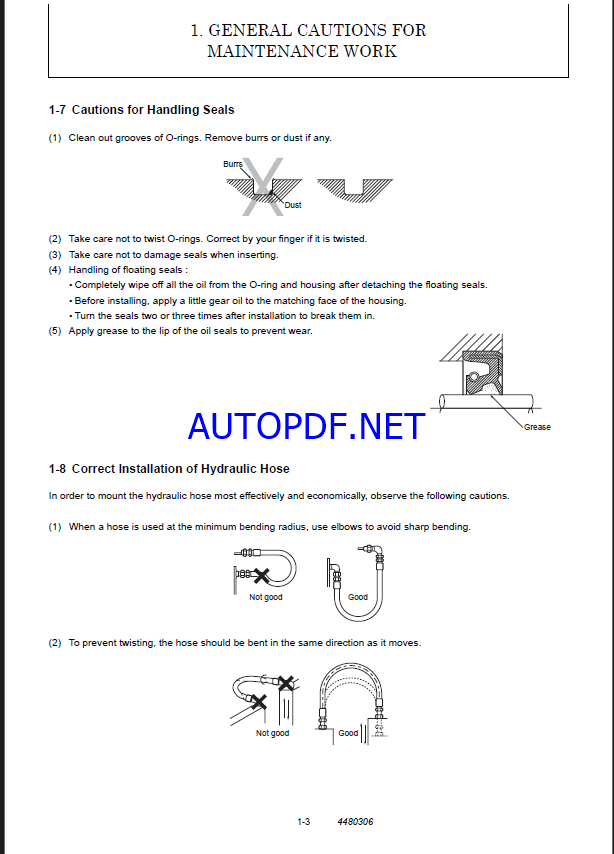 1. GENERAL CAUTIONS FOR MAINTENANCE WORK

1-7 Cautions for Handling Seals

(1) Clean out grooves of O-rings. Remove burrs or dust if any.

Burrs

Dust

(2) Take care not to twist O-rings. Correct by your finger if it is twisted.
(3) Take care not to damage seals when inserting.
(4) Handling of floating seals :
• Completely wipe off all the oil from the O-ring and housing after detaching the floating seals.
• Before installing, apply a little gear oil to the matching face of the housing.
• Turn the seals two or three times after installation to break them in.
(5) Apply grease to the lip of the oil seals to prevent wear.

Grease

AUTOPDF.NET

1-8 Correct Installation of Hydraulic Hose

In order to mount the hydraulic hose most effectively and economically, observe the following cautions.

(1) When a hose is used at the minimum bending radius, use elbows to avoid sharp bending.

Not good

Good

(2) To prevent twisting, the hose should be bent in the same direction as it moves.

Not good

Good

1-3 4480306