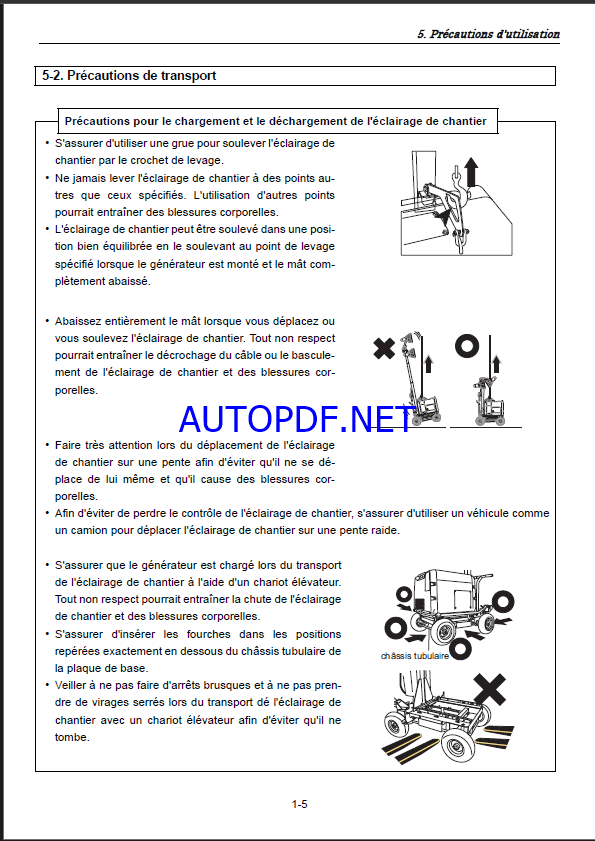 5. Précautions d'utilisation

5-2. Précautions de transport

Précautions pour le chargement et le déchargement de l'éclairage de chantier

• S'assurer d'utiliser une grue pour soulever l'éclairage de chantier par le crochet de levage.
• Ne jamais lever l'éclairage de chantier à des points autres que ceux spécifiés. L'utilisation d'autres points pourrait entraîner des blessures corporelles.
• L'éclairage de chantier peut être soulevé dans une position bien équilibrée en le soulevant au point de levage spécifié lorsque le générateur est monté et le mât complètement abaissé.

• Abaissez entièrement le mât lorsque vous déplacez ou vous soulevez l'éclairage de chantier. Tout non respect pourrait entraîner le décrochage du câble ou le basculement de l'éclairage de chantier et des blessures corporelles.

AUTOPDF.NET

• Faire très attention lors du déplacement de l'éclairage de chantier sur une pente afin d'éviter qu'il ne se déplace de lui même et qu'il cause des blessures corporelles.
• Afin d'éviter de perdre le contrôle de l'éclairage de chantier, s'assurer d'utiliser un véhicule comme un camion pour déplacer l'éclairage de chantier sur une pente raide.

• S'assurer que le générateur est chargé lors du transport de l'éclairage de chantier à l'aide d'un chariot élévateur. Tout non respect pourrait entraîner la chute de l'éclairage de chantier et des blessures corporelles.
• S'assurer d'insérer les fourches dans les positions repérées exactement en dessous du châssis tubulaire de la plaque de base.
• Veiller à ne pas faire d'arrêts brusques et à ne pas prendre de virages serrés lors du transport dé l'éclairage de chantier avec un chariot élévateur afin d'éviter qu'il ne tombe.

châssis tubulaire

1-5