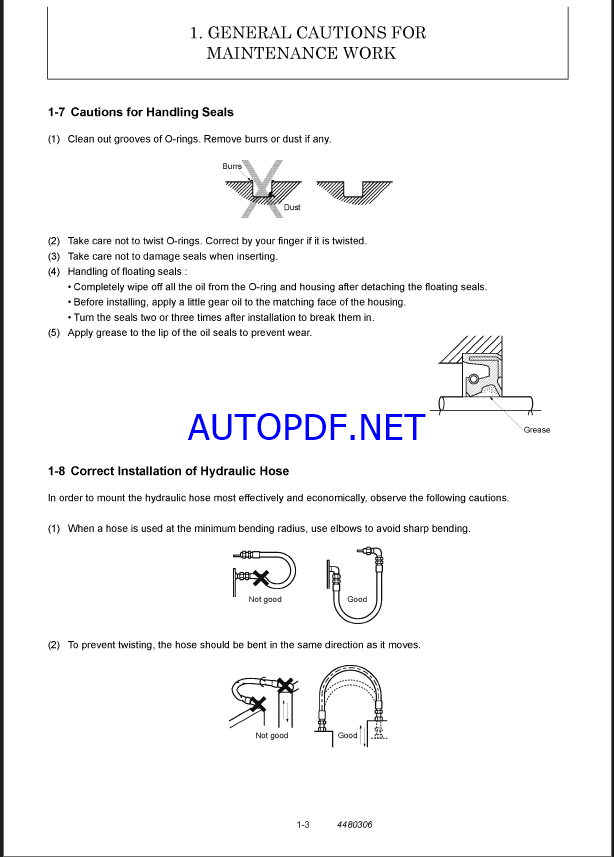 1. GENERAL CAUTIONS FOR MAINTENANCE WORK

1-7 Cautions for Handling Seals

(1) Clean out grooves of O-rings. Remove burrs or dust if any.

Burrs

Dust

(2) Take care not to twist O-rings. Correct by your finger if it is twisted.
(3) Take care not to damage seals when inserting.
(4) Handling of floating seals :
• Completely wipe off all the oil from the O-ring and housing after detaching the floating seals.
• Before installing, apply a little gear oil to the matching face of the housing.
• Turn the seals two or three times after installation to break them in.
(5) Apply grease to the lip of the oil seals to prevent wear.

Grease

AUTOPDF.NET

1-8 Correct Installation of Hydraulic Hose

In order to mount the hydraulic hose most effectively and economically, observe the following cautions.

(1) When a hose is used at the minimum bending radius, use elbows to avoid sharp bending.

Not good

Good

(2) To prevent twisting, the hose should be bent in the same direction as it moves.

Not good

Good

1-3 4480306