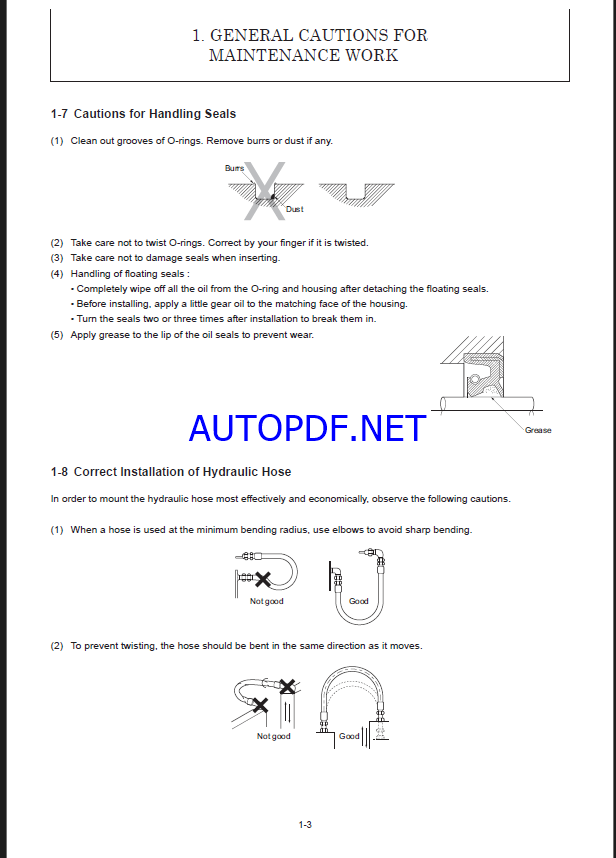 1. GENERAL CAUTIONS FOR MAINTENANCE WORK

1-7 Cautions for Handling Seals

(1) Clean out grooves of O-rings. Remove burrs or dust if any.

Burrs

Dust

(2) Take care not to twist O-rings. Correct by your finger if it is twisted.
(3) Take care not to damage seals when inserting.
(4) Handling of floating seals :
• Completely wipe off all the oil from the O-ring and housing after detaching the floating seals.
• Before installing, apply a little gear oil to the matching face of the housing.
• Turn the seals two or three times after installation to break them in.
(5) Apply grease to the lip of the oil seals to prevent wear.

Grease

AUTOPDF.NET

1-8 Correct Installation of Hydraulic Hose

In order to mount the hydraulic hose most effectively and economically, observe the following cautions.

(1) When a hose is used at the minimum bending radius, use elbows to avoid sharp bending.

Not good

Good

(2) To prevent twisting, the hose should be bent in the same direction as it moves.

Not good

Good

1-3