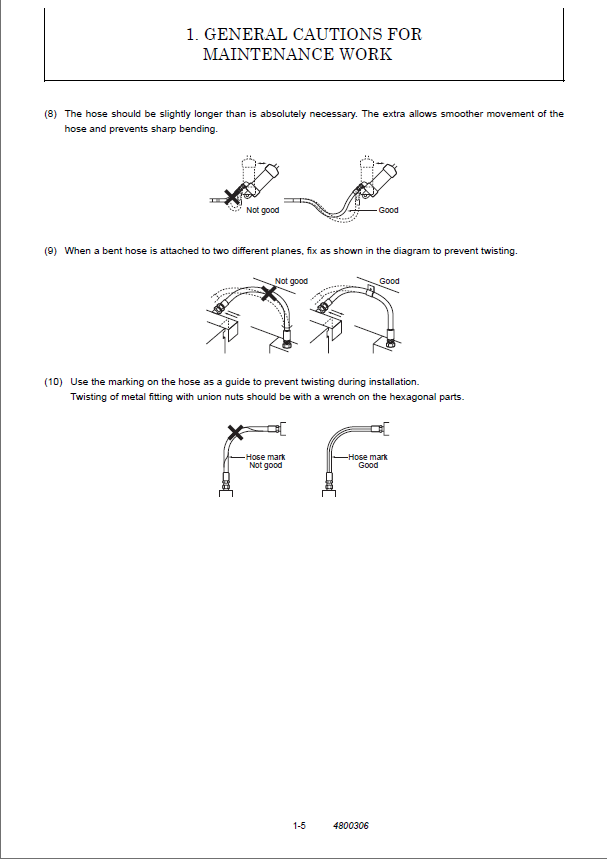 1. GENERAL CAUTIONS FOR MAINTENANCE WORK

(8) The hose should be slightly longer than is absolutely necessary. The extra allows smoother movement of the hose and prevents sharp bending.

Not good

Good

(9) When a bent hose is attached to two different planes, fix as shown in the diagram to prevent twisting.

Not good

Good

(10) Use the marking on the hose as a guide to prevent twisting during installation.
Twisting of metal fitting with union nuts should be with a wrench on the hexagonal parts.

Hose mark
Not good

Hose mark
Good

1-5 4800306