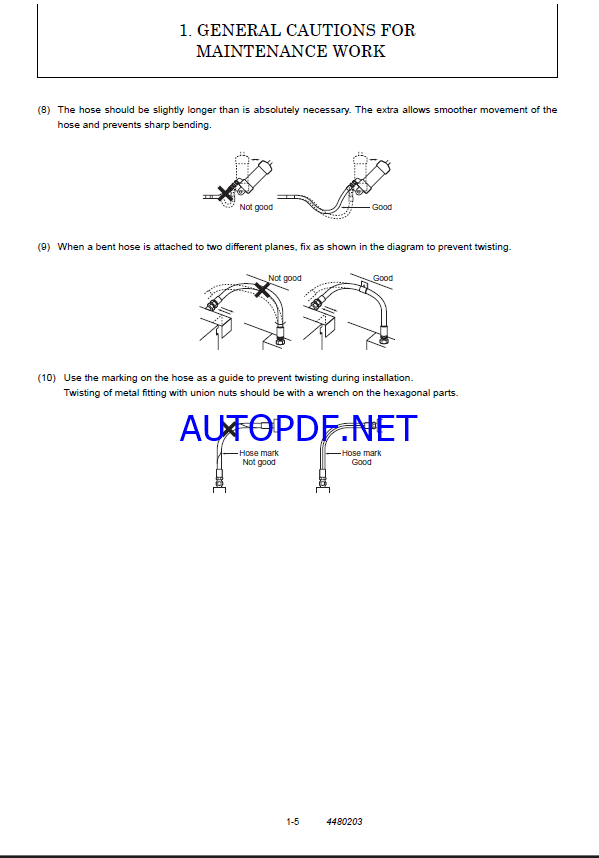 1. GENERAL CAUTIONS FOR MAINTENANCE WORK

(8) The hose should be slightly longer than is absolutely necessary. The extra allows smoother movement of the hose and prevents sharp bending.

Not good

Good

(9) When a bent hose is attached to two different planes, fix as shown in the diagram to prevent twisting.

Not good

Good

(10) Use the marking on the hose as a guide to prevent twisting during installation. Twisting of metal fitting with union nuts should be with a wrench on the hexagonal parts.

AUTOPDF.NET

Hose mark
Not good

Hose mark
Good

1-5 4480203