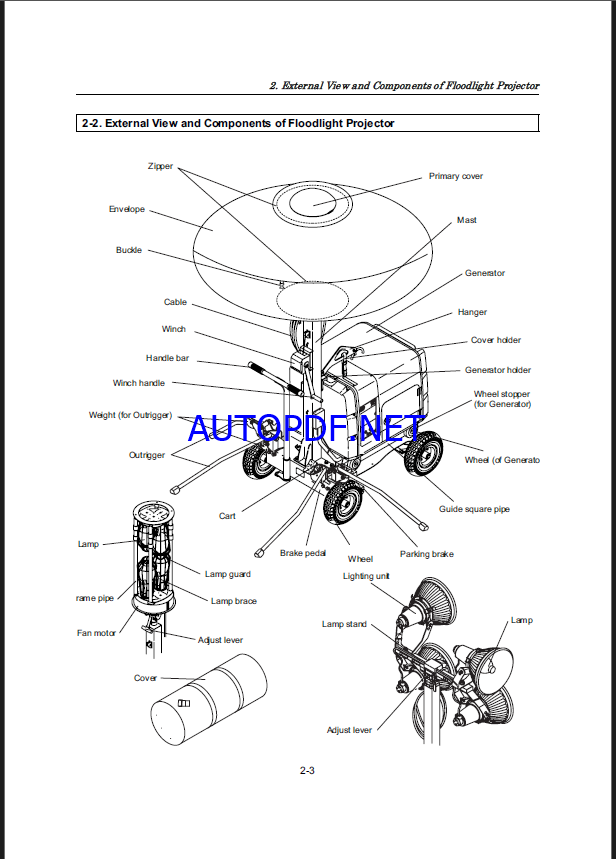 2. External View and Components of Floodlight Projector

2-2. External View and Components of Floodlight Projector

Zipper

Primary cover

Envelope

Mast

Buckle

Generator

Cable

Hanger

Winch

Cover holder

Handle bar

Generator holder

Winch handle

Wheel stopper (for Generator)

Weight (for Outrigger)

AUTOPDF.NET

Outrigger

Wheel (of Generato

Guide square pipe

Cart

Lamp

Brake pedal

Wheel

Parking brake

Lamp guard

Lighting unit

rame pipe

Lamp brace

Lamp stand

Lamp

Fan motor

Adjust lever

Cover

Adjust lever

2-3