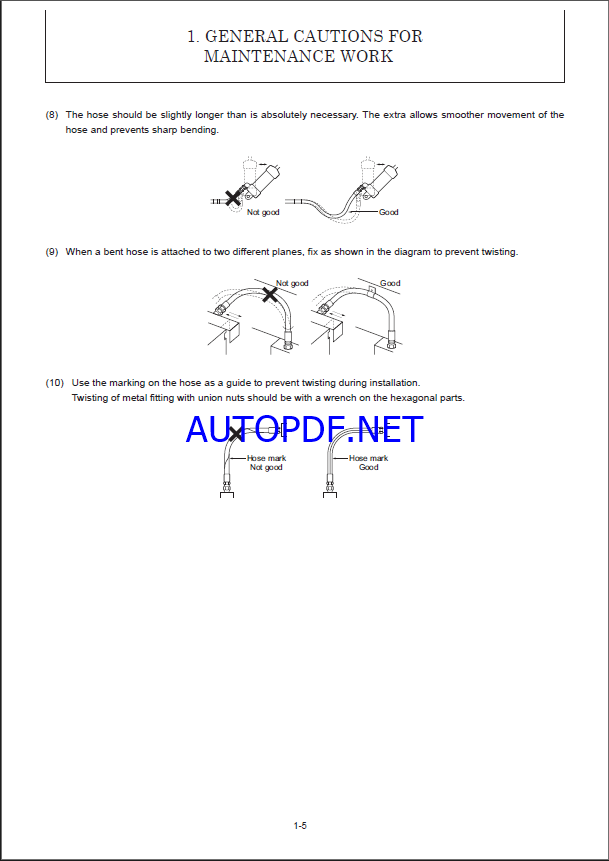 1. GENERAL CAUTIONS FOR MAINTENANCE WORK

(8) The hose should be slightly longer than is absolutely necessary. The extra allows smoother movement of the hose and prevents sharp bending.

Not good

Good

(9) When a bent hose is attached to two different planes, fix as shown in the diagram to prevent twisting.

Not good

Good

(10) Use the marking on the hose as a guide to prevent twisting during installation.
Twisting of metal fitting with union nuts should be with a wrench on the hexagonal parts.

AUTOPDF.NET

Hose mark
Not good

Hose mark
Good

1-5