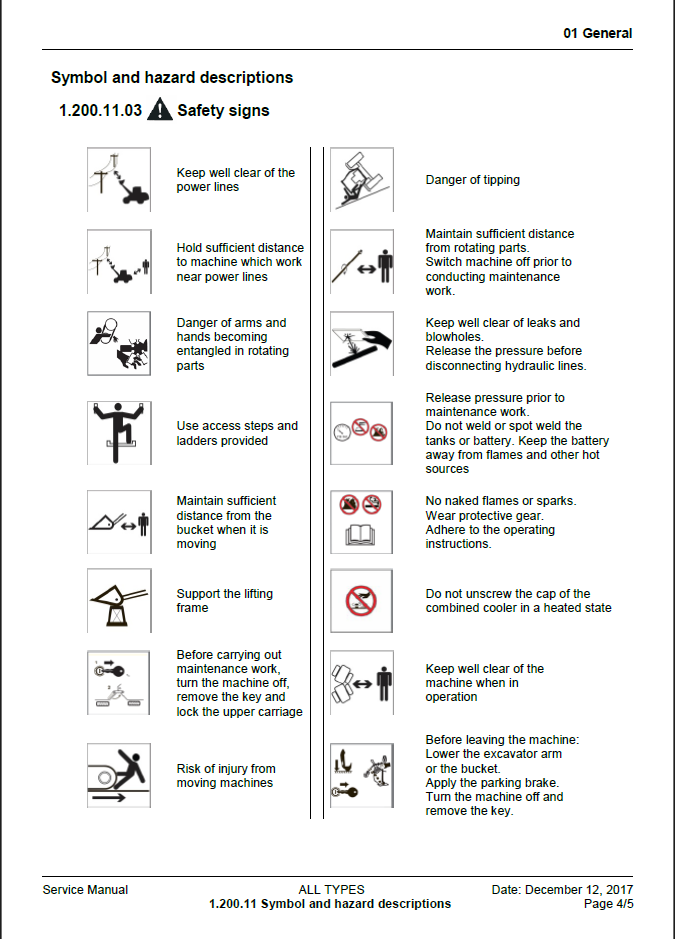 01 General

Symbol and hazard descriptions

1.200.11.03 Safety signs

Keep well clear of the power lines

Hold sufficient distance to machine which work near power lines

Danger of arms and hands becoming entangled in rotating parts

Use access steps and ladders provided

Maintain sufficient distance from the bucket when it is moving

Support the lifting frame

Before carrying out maintenance work, turn the machine off, remove the key and lock the upper carriage

Risk of injury from moving machines

Danger of tipping

Maintain sufficient distance from rotating parts. Switch machine off prior to conducting maintenance work.

Keep well clear of leaks and blowholes. Release the pressure before disconnecting hydraulic lines.

Release pressure prior to maintenance work. Do not weld or spot weld the tanks or battery. Keep the battery away from flames and other hot sources

No naked flames or sparks. Wear protective gear. Adhere to the operating instructions.

Do not unscrew the cap of the combined cooler in a heated state

Keep well clear of the machine when in operation

Before leaving the machine: Lower the excavator arm or the bucket. Apply the parking brake. Turn the machine off and remove the key.

Service Manual
ALL TYPES
1.200.11 Symbol and hazard descriptions
Date: December 12, 2017
Page 4/5