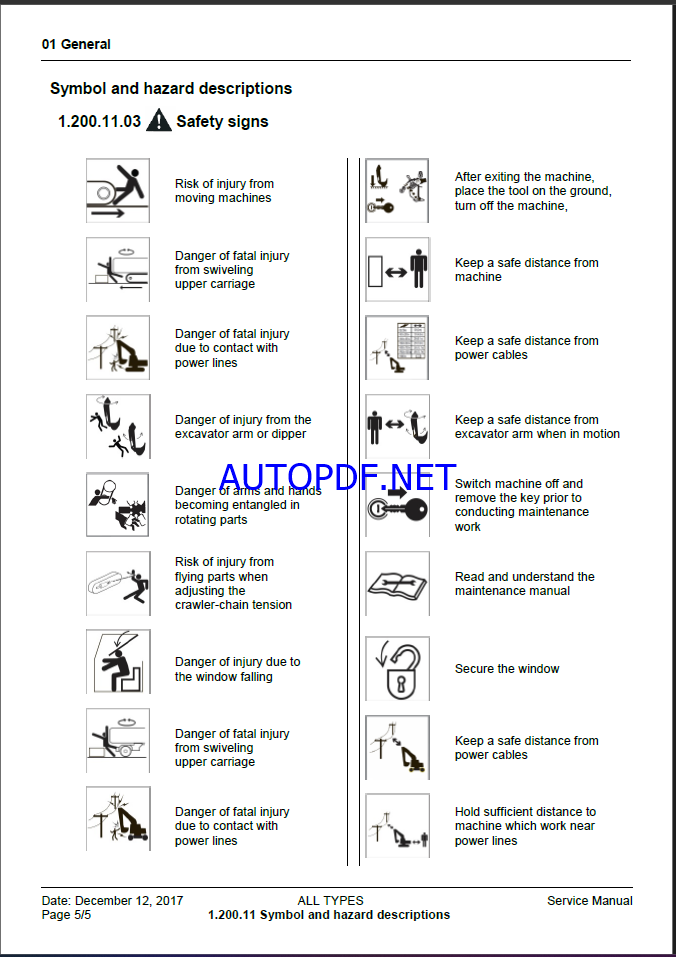 01 General

Symbol and hazard descriptions

1.200.11.03 Safety signs

Risk of injury from moving machines

Danger of fatal injury from swiveling upper carriage

Danger of fatal injury due to contact with power lines

Danger of injury from the excavator arm or dipper

Danger of arms and hands becoming entangled in rotating parts

Risk of injury from flying parts when adjusting the crawler-chain tension

Danger of injury due to the window falling

Danger of fatal injury from swiveling upper carriage

Danger of fatal injury due to contact with power lines

After exiting the machine, place the tool on the ground, turn off the machine,

Keep a safe distance from machine

Keep a safe distance from power cables

Keep a safe distance from excavator arm when in motion

Switch machine off and remove the key prior to conducting maintenance work

Read and understand the maintenance manual

Secure the window

Keep a safe distance from power cables

Hold sufficient distance to machine which work near power lines

AUTOPDF.NET

Date: December 12, 2017
Page 5/5
ALL TYPES
1.200.11 Symbol and hazard descriptions
Service Manual