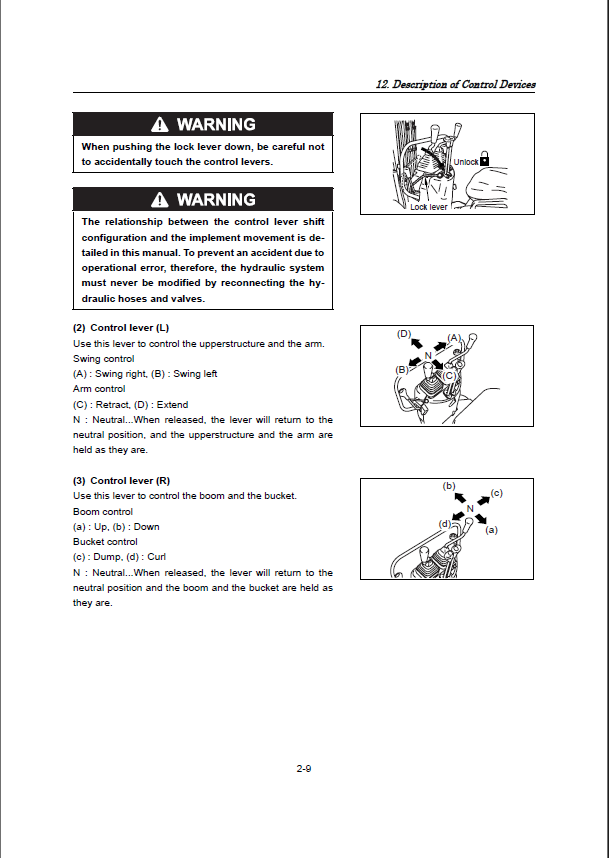 12. Description of Control Devices

WARNING

When pushing the lock lever down, be careful not to accidentally touch the control levers.

Unlock

Lock lever

WARNING

The relationship between the control lever shift configuration and the implement movement is detailed in this manual. To prevent an accident due to operational error, therefore, the hydraulic system must never be modified by reconnecting the hydraulic hoses and valves.

(2) Control lever (L)
Use this lever to control the upperstructure and the arm.
Swing control
(A) : Swing right, (B) : Swing left
Arm control
(C) : Retract, (D) : Extend
N : Neutral...When released, the lever will return to the neutral position, and the upperstructure and the arm are held as they are.

(D)
(A)
N
(B)
(C)

(3) Control lever (R)
Use this lever to control the boom and the bucket.
Boom control
(a) : Up, (b) : Down
Bucket control
(c) : Dump, (d) : Curl
N : Neutral...When released, the lever will return to the neutral position and the boom and the bucket are held as they are.

(b)
(c)
N
(d)
(a)

2-9