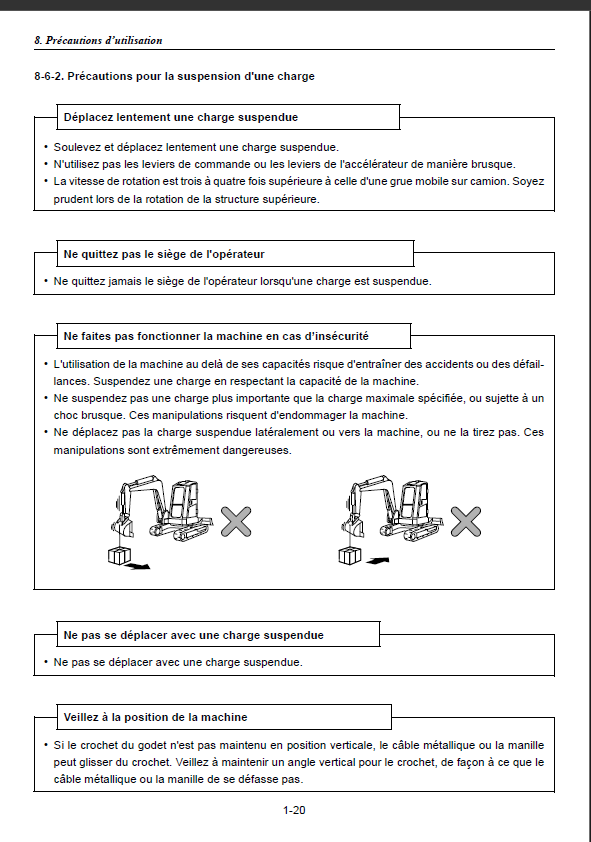 8. Précautions d'utilisation

8-6-2. Précautions pour la suspension d'une charge

Déplacez lentement une charge suspendue

• Soulevez et déplacez lentement une charge suspendue.
• N'utilisez pas les leviers de commande ou les leviers de l'accélérateur de manière brusque.
• La vitesse de rotation est trois à quatre fois supérieure à celle d'une grue mobile sur camion. Soyez prudent lors de la rotation de la structure supérieure.

Ne quittez pas le siège de l'opérateur

• Ne quittez jamais le siège de l'opérateur lorsqu'une charge est suspendue.

Ne faites pas fonctionner la machine en cas d'insécurité

• L'utilisation de la machine au delà de ses capacités risque d'entraîner des accidents ou des défaillances. Suspendez une charge en respectant la capacité de la machine.
• Ne suspendez pas une charge plus importante que la charge maximale spécifiée, ou sujette à un choc brusque. Ces manipulations risquent d'endommager la machine.
• Ne déplacez pas la charge suspendue latéralement ou vers la machine, ou ne la tirez pas. Ces manipulations sont extrêmement dangereuses.

Ne pas se déplacer avec une charge suspendue

• Ne pas se déplacer avec une charge suspendue.

Veillez à la position de la machine

• Si le crochet du godet n'est pas maintenu en position verticale, le câble métallique ou la manille peut glisser du crochet. Veillez à maintenir un angle vertical pour le crochet, de façon à ce que le câble métallique ou la manille de se défasse pas.

1-20