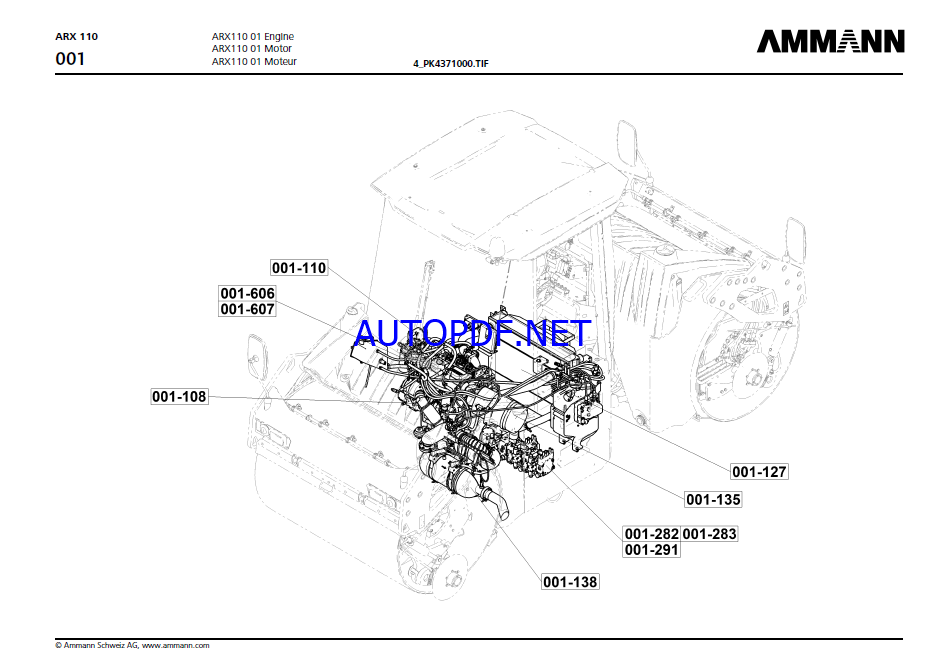 ARX 110
001

ARX110 01 Engine
ARX110 01 Motor
ARX110 01 Moteur

4_PK4371000.TIF

AMMANN

001-110
001-606
001-607
AUTOPDF.NET
001-108
001-127
001-135
001-282 001-283
001-291
001-138

© Ammann Schweiz AG, www.ammann.com