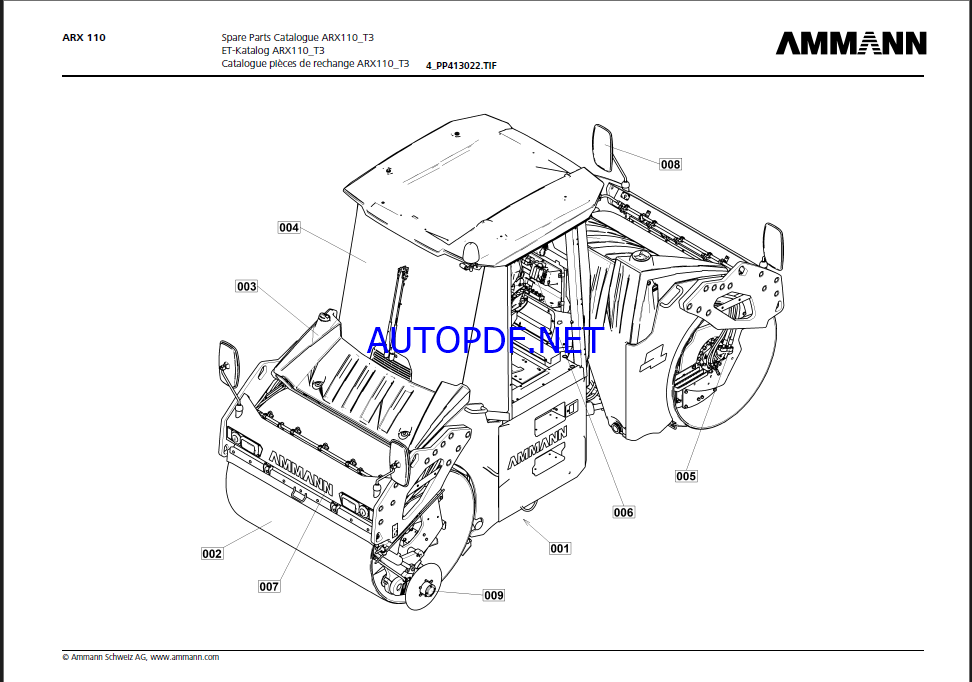 ARX 110

Spare Parts Catalogue ARX110_T3
ET-Katalog ARX110_T3
Catalogue pièces de rechange ARX110_T3

4_PP413022.TIF

AMMANN

008
004
003
AUTOPDF.NET
AMMANN
AMMANN
005
006
001
002
007
009

© Ammann Schweiz AG, www.ammann.com