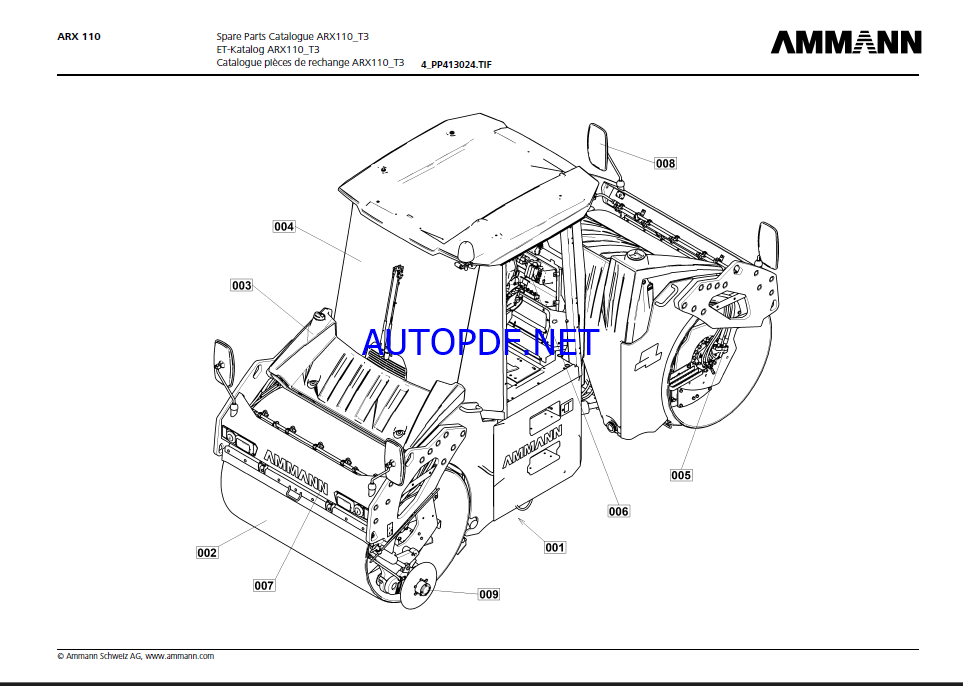 ARX 110

Spare Parts Catalogue ARX110_T3
ET-Katalog ARX110_T3
Catalogue pièces de rechange ARX110_T3

4_PP413024.TIF

AMMANN

008

004

003

AUTOPDF.NET

AMMANN

AMMANN

005

006

001

002

007

009

© Ammann Schweiz AG, www.ammann.com