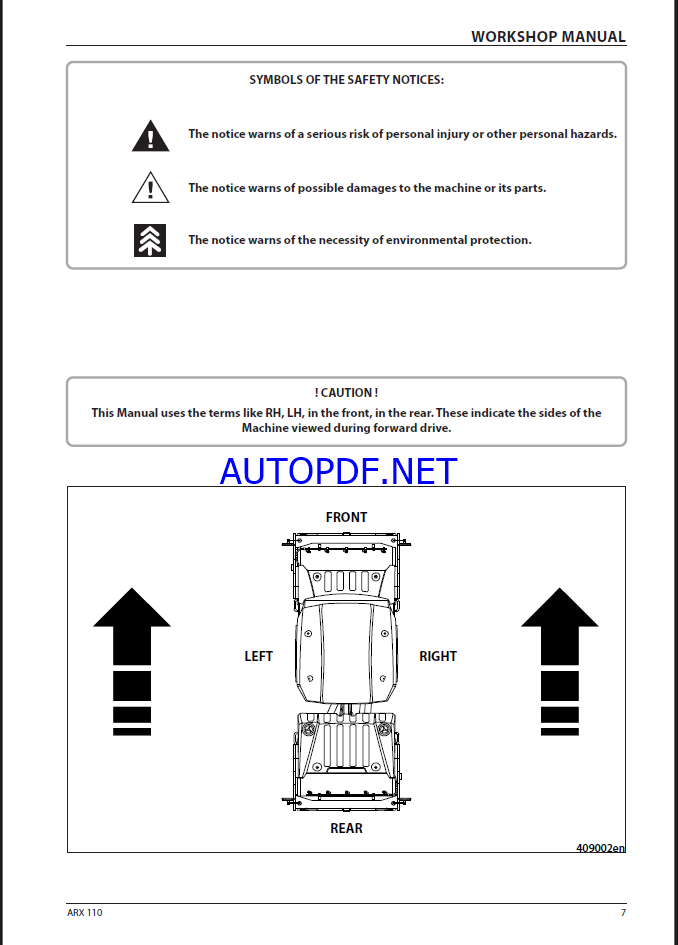 WORKSHOP MANUAL

SYMBOLS OF THE SAFETY NOTICES:

The notice warns of a serious risk of personal injury or other personal hazards.

The notice warns of possible damages to the machine or its parts.

The notice warns of the necessity of environmental protection.

! CAUTION !
This Manual uses the terms like RH, LH, in the front, in the rear. These indicate the sides of the Machine viewed during forward drive.

AUTOPDF.NET

FRONT

LEFT

RIGHT

REAR

409002en

ARX 110

7