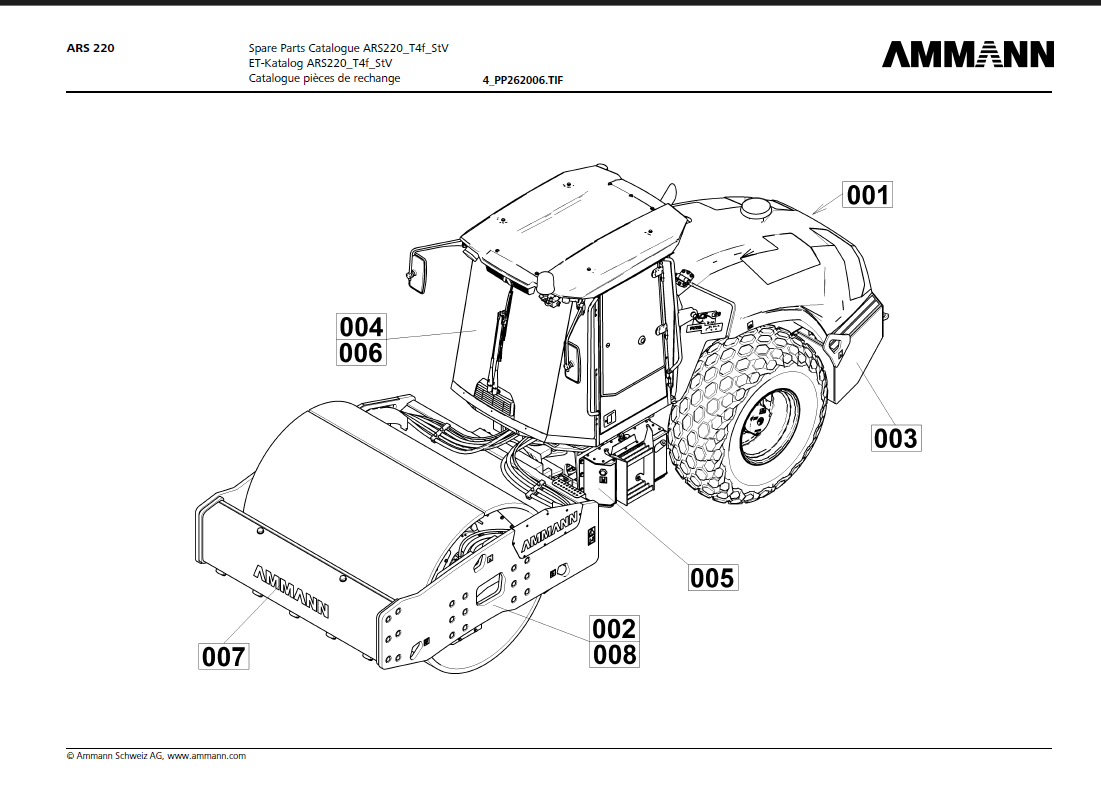 ARS 220

Spare Parts Catalogue ARS220_T4f_StV
ET-Katalog ARS220_T4f_StV
Catalogue pièces de rechange

4_PP262006.TIF

AMMANN

001

004
006

003

005

002
008

007

AMMANN

AMMANN

© Ammann Schweiz AG, www.ammann.com