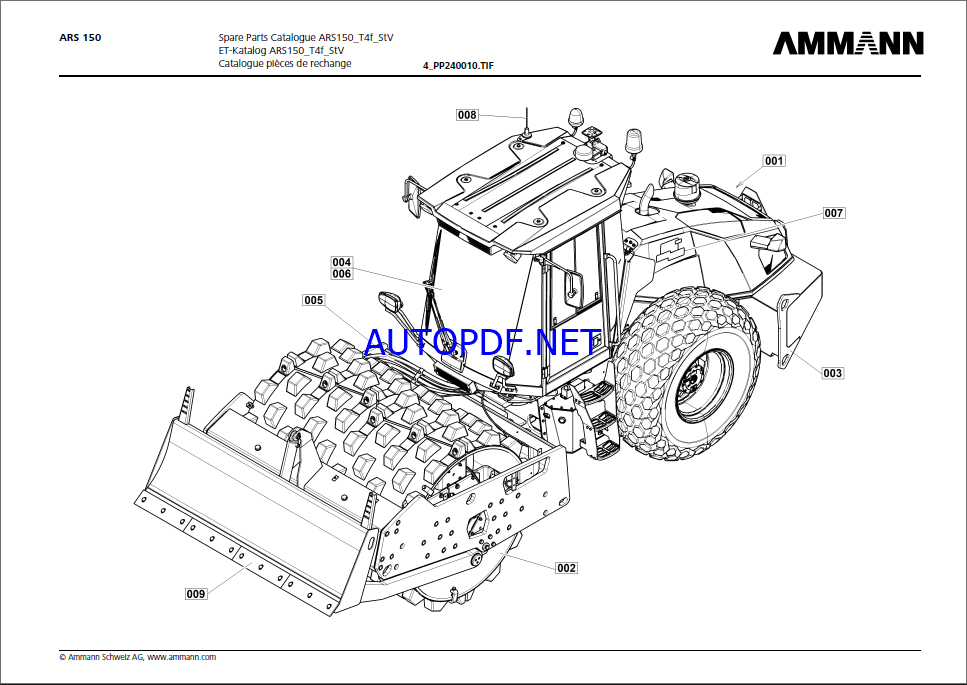 ARS 150

Spare Parts Catalogue ARS150_T4f_StV
ET-Katalog ARS150_T4f_StV
Catalogue pièces de rechange

4_PP240010.TIF

AMMANN

008

001

007

004
006

005

AUTOPDF.NET

003

002

009

© Ammann Schweiz AG, www.ammann.com