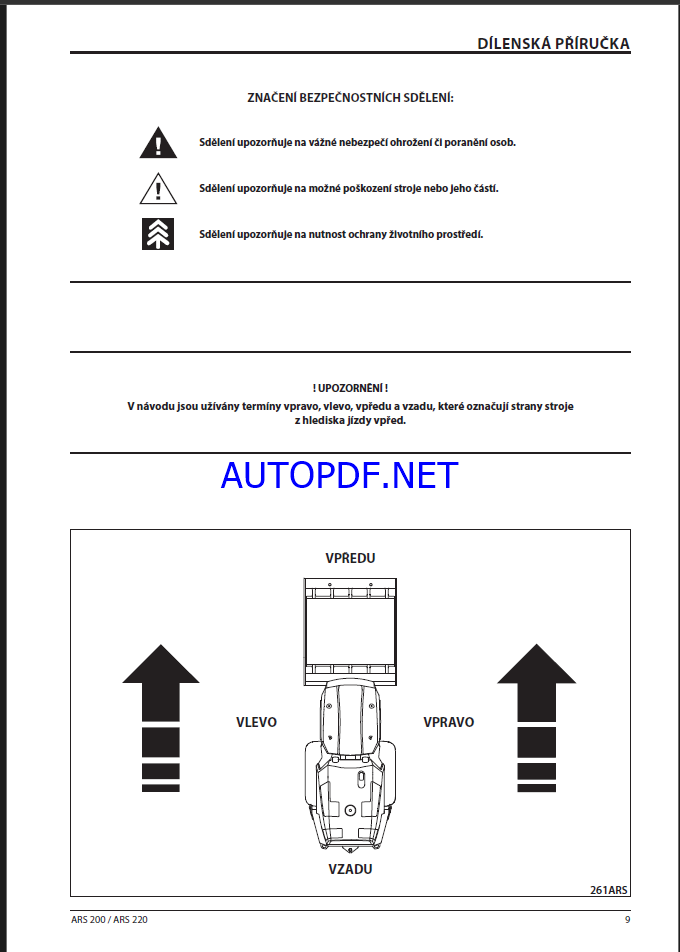 DÍLENSKÁ PŘÍRUČKA

ZNAČENÍ BEZPEČNOSTNÍCH SDĚLENÍ:

Sdělení upozorňuje na vážné nebezpečí ohrožení či poranění osob.

Sdělení upozorňuje na možné poškození stroje nebo jeho částí.

Sdělení upozorňuje na nutnost ochrany životního prostředí.

! UPOZORNĚNÍ !
V návodu jsou užívány termíny vpravo, vlevo, vpředu a vzadu, které označují strany stroje z hlediska jízdy vpřed.

AUTOPDF.NET

VPŘEDU

VLEVO

VPRAVO

VZADU

261ARS

ARS 200 / ARS 220

9