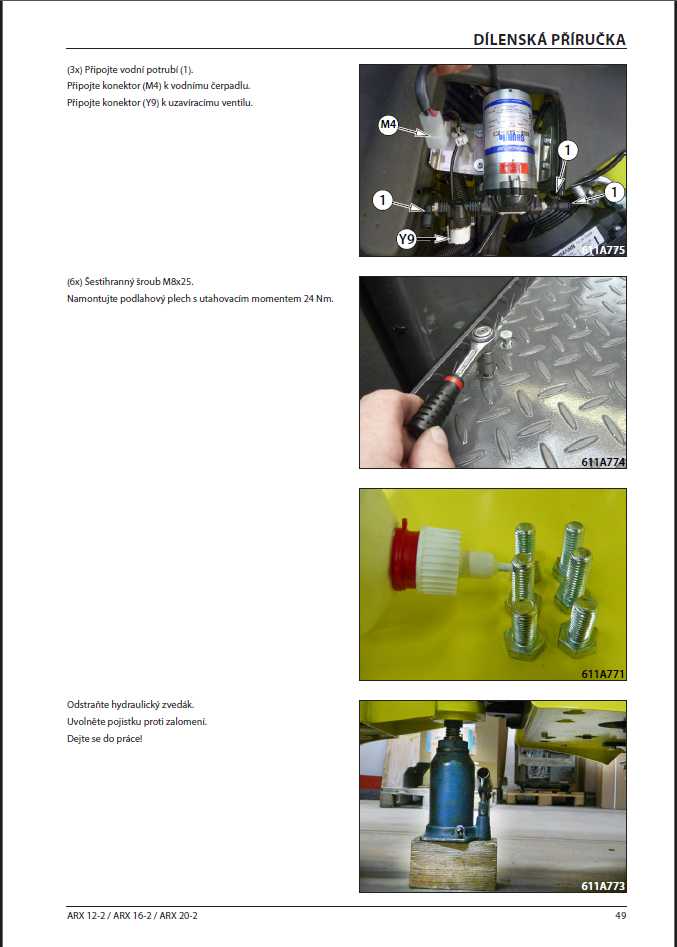 DÍLENSKÁ PŘÍRUČKA

(3x) Připojte vodní potrubí (1).
Připojte konektor (M4) k vodnímu čerpadlu.
Připojte konektor (Y9) k uzavíracímu ventilu.

M4
1
1
1
Y9
611A775

(6x) Šestihranný šroub M8x25.
Namontujte podlahový plech s utahovacím momentem 24 Nm.

611A774

611A771

Odstraňte hydraulický zvedák.
Uvolněte pojistku proti zalomení.
Dejte se do práce!

611A773

ARX 12-2 / ARX 16-2 / ARX 20-2
49