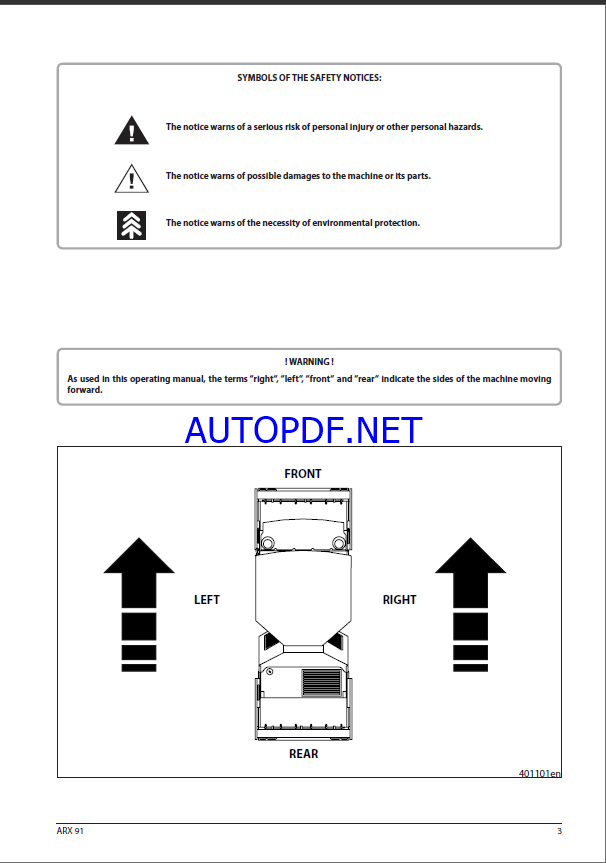 SYMBOLS OF THE SAFETY NOTICES:

The notice warns of a serious risk of personal injury or other personal hazards.

The notice warns of possible damages to the machine or its parts.

The notice warns of the necessity of environmental protection.

! WARNING !

As used in this operating manual, the terms "right", "left", "front" and "rear" indicate the sides of the machine moving forward.

AUTOPDF.NET

FRONT

LEFT

RIGHT

REAR

401101en

ARX 91

3