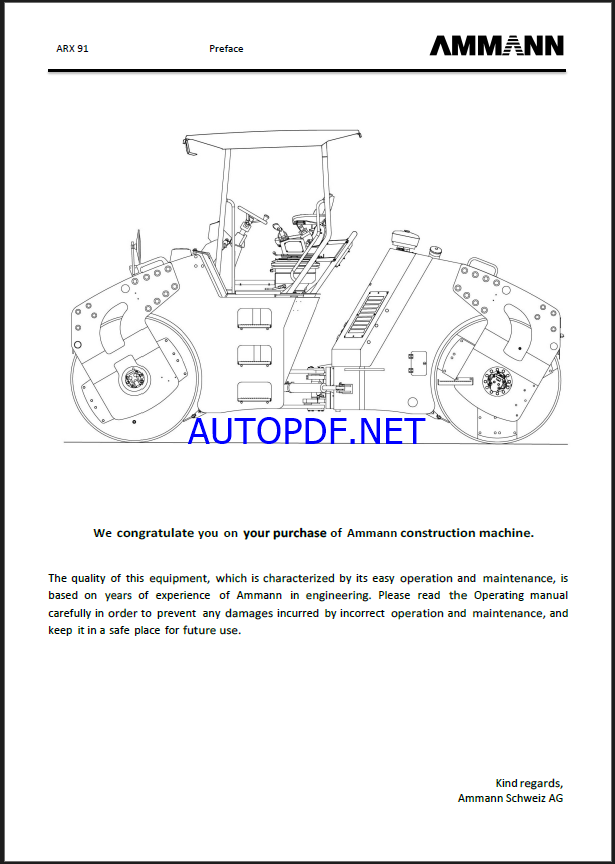 ARX 91

Preface

AMMANN

AUTOPDF.NET

We congratulate you on your purchase of Ammann construction machine.

The quality of this equipment, which is characterized by its easy operation and maintenance, is based on years of experience of Ammann in engineering. Please read the Operating manual carefully in order to prevent any damages incurred by incorrect operation and maintenance, and keep it in a safe place for future use.

Kind regards,
Ammann Schweiz AG