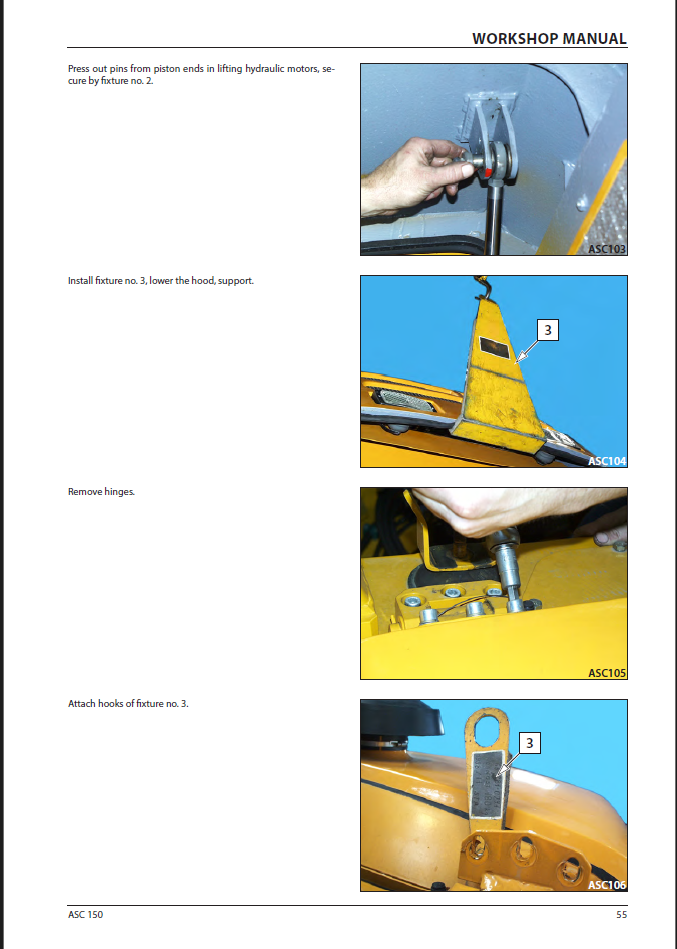 WORKSHOP MANUAL

Press out pins from piston ends in lifting hydraulic motors, secure by fixture no. 2.

ASC103

Install fixture no. 3, lower the hood, support.

3

ASC104

Remove hinges.

ASC105

Attach hooks of fixture no. 3.

3

ASC106

ASC 150

55