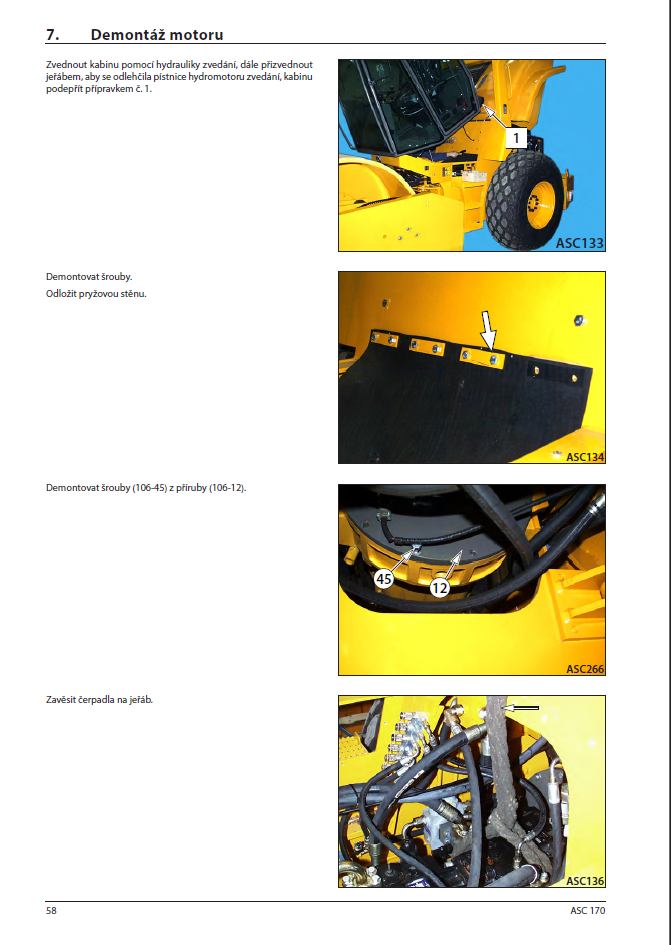 7. Demontáž motoru

Zvednout kabinu pomocí hydrauliky zvedání, dále přizvednout jeřábem, aby se odlehčila pístnice hydromotoru zvedání, kabinu podepřít přípravkem č. 1.

1

ASC133

Demontovat šrouby.
Odložit pryžovou stěnu.

ASC134

Demontovat šrouby (106-45) z příruby (106-12).

45

12

ASC266

Zavěsit čerpadla na jeřáb.

ASC136

58

ASC 170