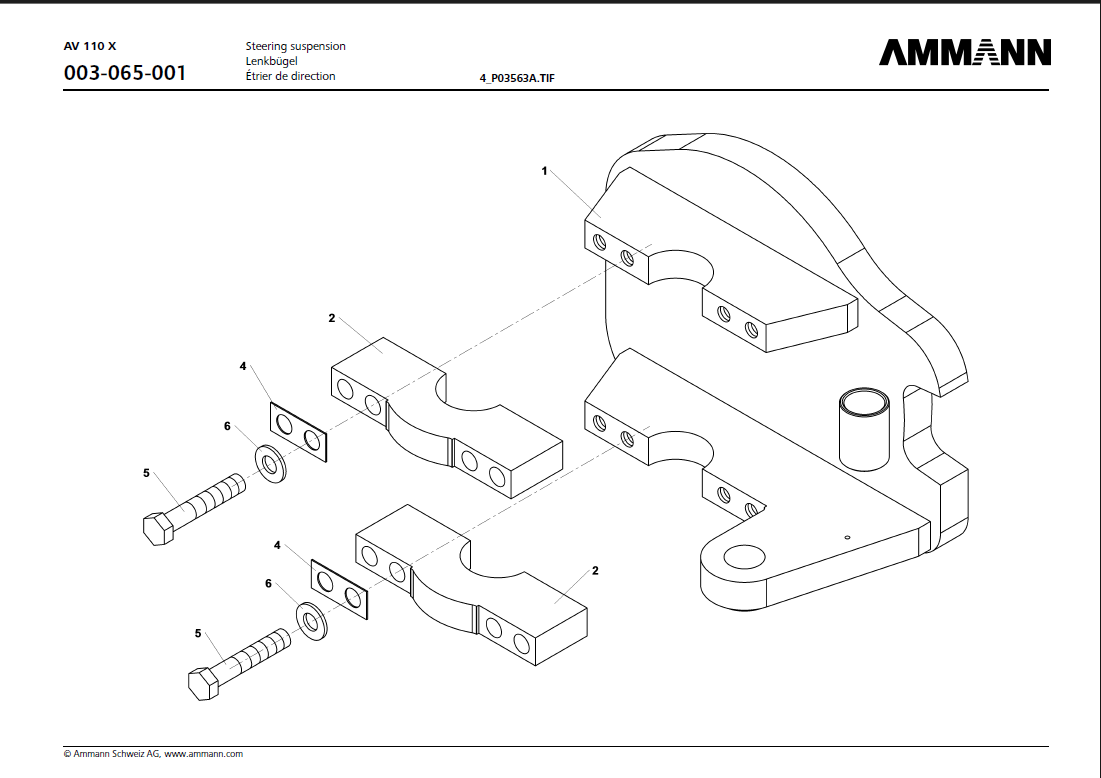 AV 110 X
003-065-001

Steering suspension
Lenkbügel
Étrier de direction

4_P03563A.TIF

AMMANN

1

2

4

6

5

4

6

2

5

© Ammann Schweiz AG, www.ammann.com