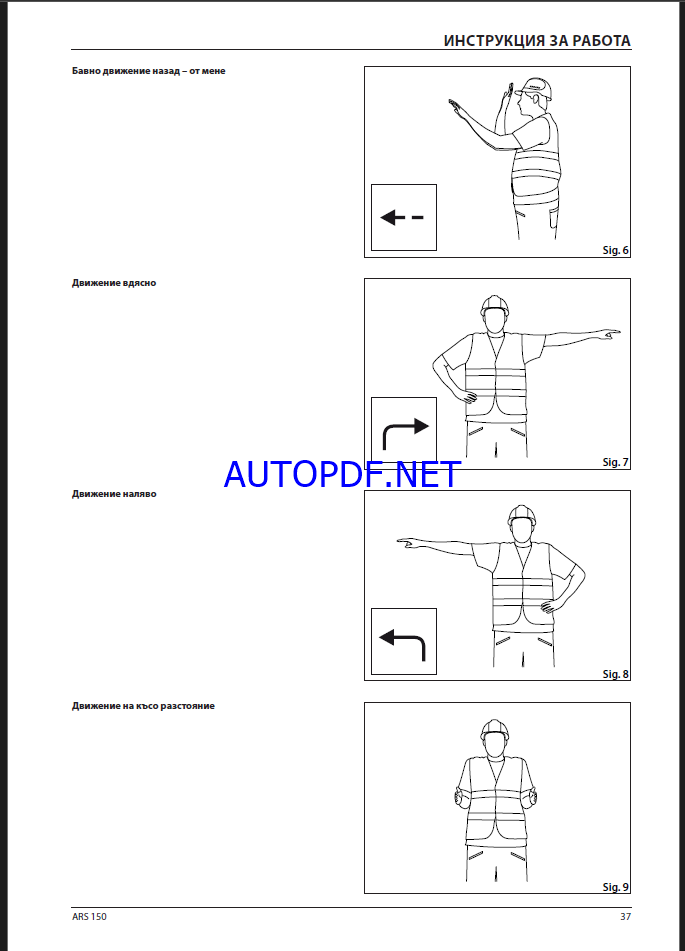 ИНСТРУКЦИЯ ЗА РАБОТА

Бавно движение назад – от мене

Sig. 6

Движение вдясно

Sig. 7

AUTOPDF.NET

Движение наляво

Sig. 8

Движение на късо разстояние

Sig. 9

ARS 150

37