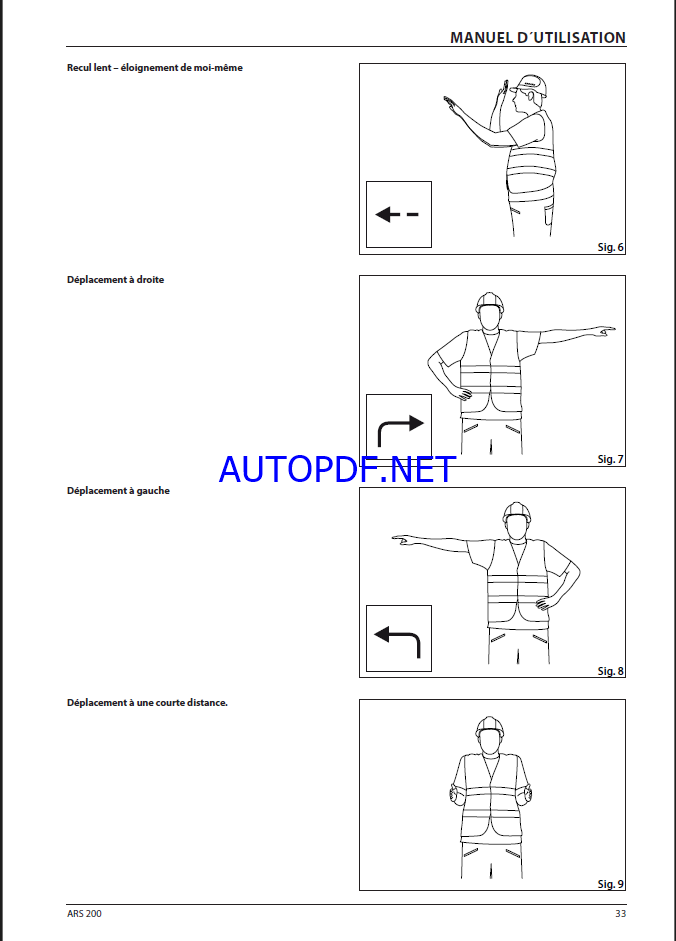 MANUEL D´UTILISATION

Recul lent – éloignement de moi-même

Sig. 6

Déplacement à droite

Sig. 7

AUTOPDF.NET

Déplacement à gauche

Sig. 8

Déplacement à une courte distance.

Sig. 9

ARS 200

33