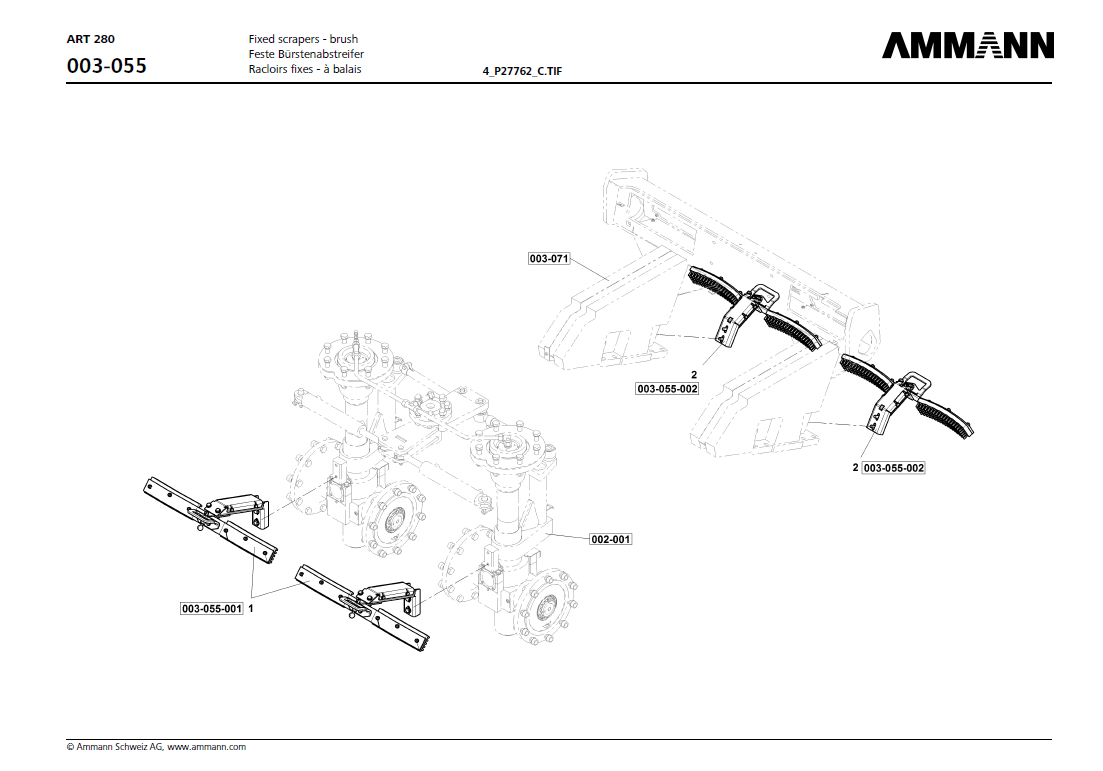 ART 280
003-055

Fixed scrapers - brush
Feste Bürstenabstreifer
Racloirs fixes - à balais

4_P27762_C.TIF

AMMANN

003-071

2
003-055-002

2 003-055-002

002-001

003-055-001 1

© Ammann Schweiz AG, www.ammann.com