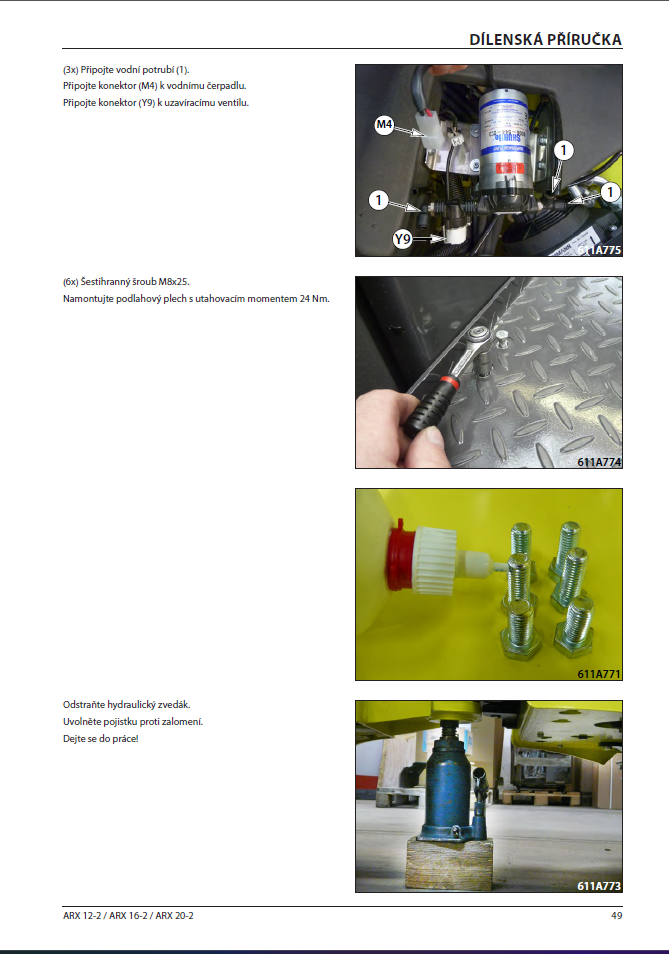 DÍLENSKÁ PŘÍRUČKA

(3x) Připojte vodní potrubí (1).
Připojte konektor (M4) k vodnímu čerpadlu.
Připojte konektor (Y9) k uzavíracímu ventilu.

M4
1
1
1
Y9
611A775

(6x) Šestihranný šroub M8x25.
Namontujte podlahový plech s utahovacím momentem 24 Nm.

611A774

611A771

Odstraňte hydraulický zvedák.
Uvolněte pojistku proti zalomení.
Dejte se do práce!

611A773

ARX 12-2 / ARX 16-2 / ARX 20-2
49