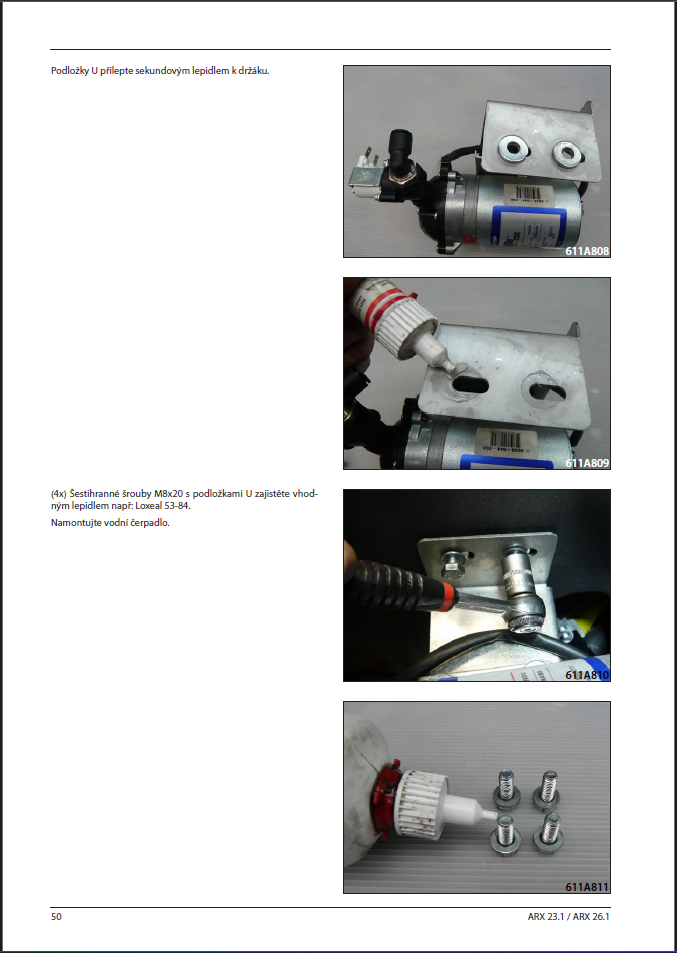 Podložky U přilepte sekundovým lepidlem k držáku.

611A808

611A809

(4x) Šestihranné šrouby M8x20 s podložkami U zajistěte vhodným lepidlem např: Loxeal 53-84.

Namontujte vodní čerpadlo.

611A810

611A811

50

ARX 23.1 / ARX 26.1