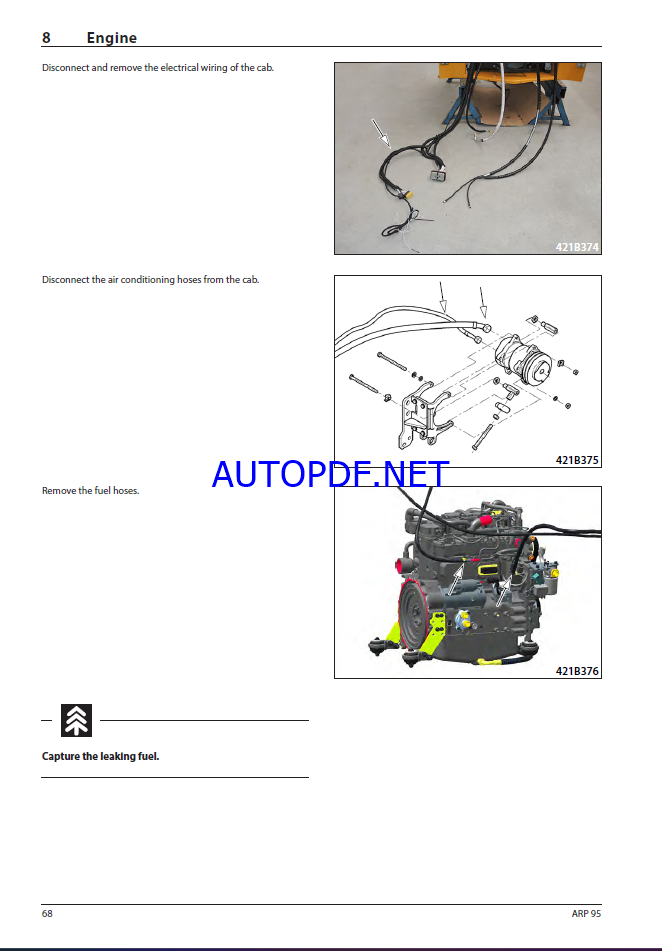 8 Engine

Disconnect and remove the electrical wiring of the cab.

421B374

Disconnect the air conditioning hoses from the cab.

421B375

AUTOPDF.NET

Remove the fuel hoses.

421B376

Capture the leaking fuel.

68

ARP 95