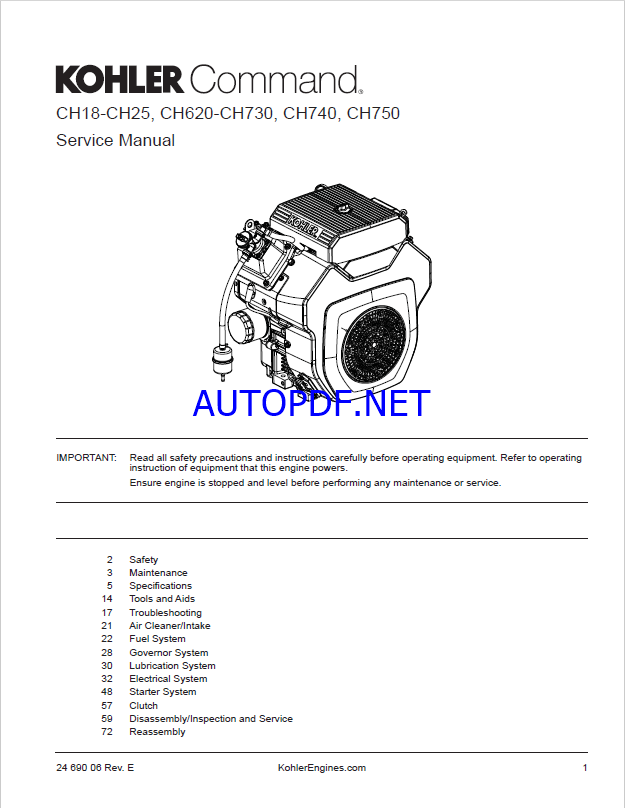 KOHLER Command.

CH18-CH25, CH620-CH730, CH740, CH750

Service Manual

KOHLER

AUTOPDF.NET

IMPORTANT: Read all safety precautions and instructions carefully before operating equipment. Refer to operating instruction of equipment that this engine powers.

Ensure engine is stopped and level before performing any maintenance or service.

2 Safety
3 Maintenance
5 Specifications
14 Tools and Aids
17 Troubleshooting
21 Air Cleaner/Intake
22 Fuel System
28 Governor System
30 Lubrication System
32 Electrical System
48 Starter System
57 Clutch
59 Disassembly/Inspection and Service
72 Reassembly

24 690 06 Rev. E KohlerEngines.com 1