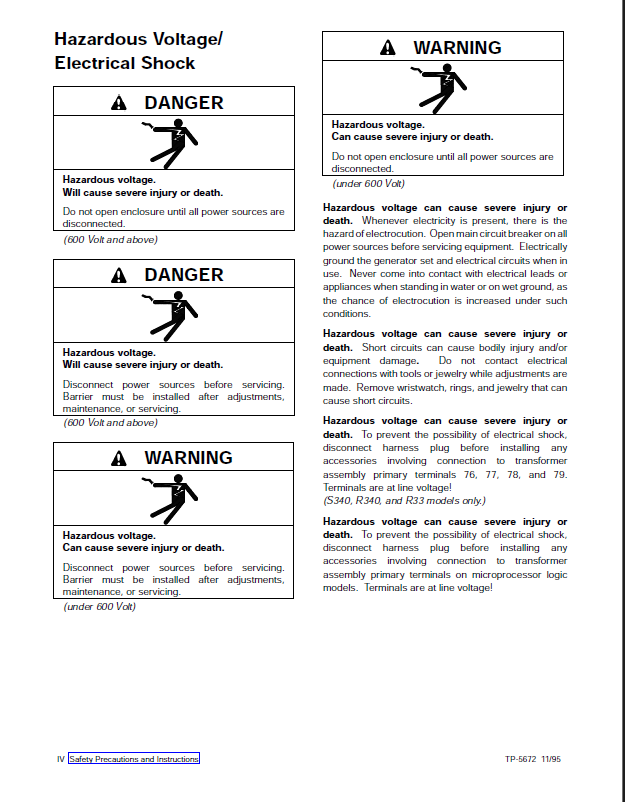 Hazardous Voltage/ Electrical Shock

DANGER

Hazardous voltage.
Will cause severe injury or death.

Do not open enclosure until all power sources are disconnected.

(600 Volt and above)

DANGER

Hazardous voltage.
Will cause severe injury or death.

Disconnect power sources before servicing. Barrier must be installed after adjustments, maintenance, or servicing.

(600 Volt and above)

WARNING

Hazardous voltage.
Can cause severe injury or death.

Disconnect power sources before servicing. Barrier must be installed after adjustments, maintenance, or servicing.

(under 600 Volt)

WARNING

Hazardous voltage.
Can cause severe injury or death.

Do not open enclosure until all power sources are disconnected.

(under 600 Volt)

Hazardous voltage can cause severe injury or death. Whenever electricity is present, there is the hazard of electrocution. Open main circuit breaker on all power sources before servicing equipment. Electrically ground the generator set and electrical circuits when in use. Never come into contact with electrical leads or appliances when standing in water or on wet ground, as the chance of electrocution is increased under such conditions.

Hazardous voltage can cause severe injury or death. Short circuits can cause bodily injury and/or equipment damage. Do not contact electrical connections with tools or jewelry while adjustments are made. Remove wristwatch, rings, and jewelry that can cause short circuits.

Hazardous voltage can cause severe injury or death. To prevent the possibility of electrical shock, disconnect harness plug before installing any accessories involving connection to transformer assembly primary terminals 76, 77, 78, and 79. Terminals are at line voltage!
(S340, R340, and R33 models only.)

Hazardous voltage can cause severe injury or death. To prevent the possibility of electrical shock, disconnect harness plug before installing any accessories involving connection to transformer assembly primary terminals on microprocessor logic models. Terminals are at line voltage!

IV Safety Precautions and Instructions

TP-5672 11/95