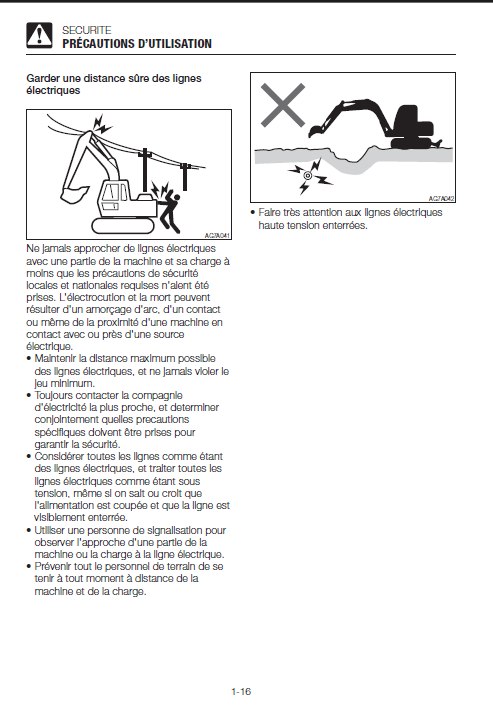 SECURITE
PRÉCAUTIONS D'UTILISATION

Garder une distance sûre des lignes électriques

AC7A041

Ne jamais approcher de lignes électriques avec une partie de la machine et sa charge à moins que les précautions de sécurité locales et nationales requises n'aient été prises. L'électrocution et la mort peuvent résulter d'un amorçage d'arc, d'un contact ou même de la proximité d'une machine en contact avec ou près d'une source électrique.

• Maintenir la distance maximum possible des lignes électriques, et ne jamais violer le jeu minimum.
• Toujours contacter la compagnie d'électricité la plus proche, et determiner conjointement quelles precautions spécifiques doivent être prises pour garantir la sécurité.
• Considérer toutes les lignes comme étant des lignes électriques, et traiter toutes les lignes électriques comme étant sous tension, même si on sait ou croit que l'alimentation est coupée et que la ligne est visiblement enterrée.
• Utiliser une personne de signalisation pour observer l'approche d'une partie de la machine ou la charge à la ligne électrique.
• Prévenir tout le personnel de terrain de se tenir à tout moment à distance de la machine et de la charge.

AC7A042

• Faire très attention aux lignes électriques haute tension enterrées.

1-16