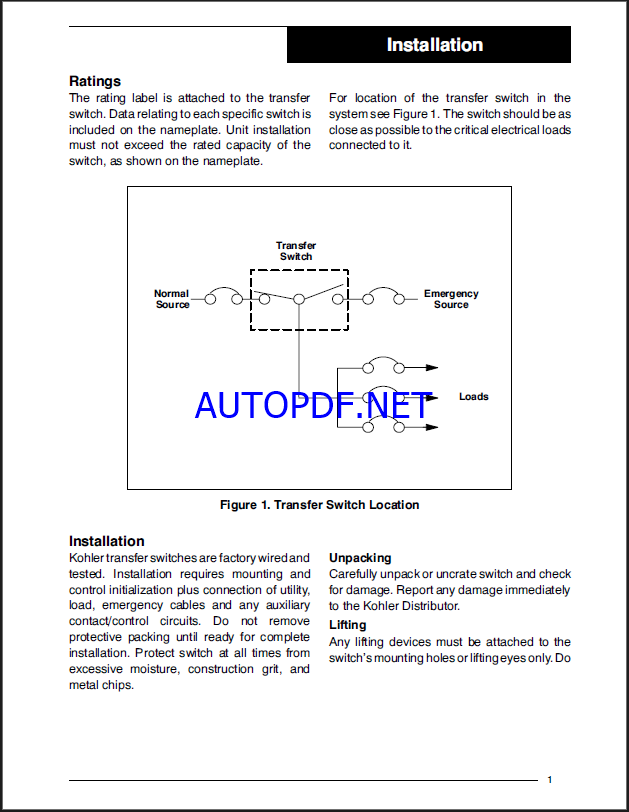 Installation

Ratings

The rating label is attached to the transfer switch. Data relating to each specific switch is included on the nameplate. Unit installation must not exceed the rated capacity of the switch, as shown on the nameplate.

For location of the transfer switch in the system see Figure 1. The switch should be as close as possible to the critical electrical loads connected to it.

Transfer Switch

Normal Source

Emergency Source

Loads

AUTOPDF.NET

Figure 1. Transfer Switch Location

Installation

Kohler transfer switches are factory wired and tested. Installation requires mounting and control initialization plus connection of utility, load, emergency cables and any auxiliary contact/control circuits. Do not remove protective packing until ready for complete installation. Protect switch at all times from excessive moisture, construction grit, and metal chips.

Unpacking

Carefully unpack or uncrate switch and check for damage. Report any damage immediately to the Kohler Distributor.

Lifting

Any lifting devices must be attached to the switch's mounting holes or lifting eyes only. Do

1