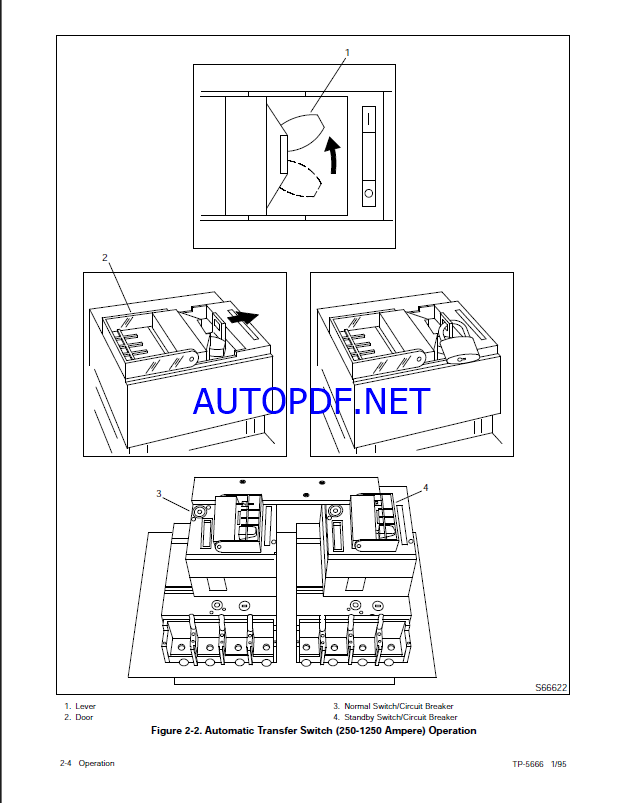 1

2

AUTOPDF.NET

3

4

S66622

1. Lever
2. Door

3. Normal Switch/Circuit Breaker
4. Standby Switch/Circuit Breaker

Figure 2-2. Automatic Transfer Switch (250-1250 Ampere) Operation

2-4 Operation

TP-5666 1/95