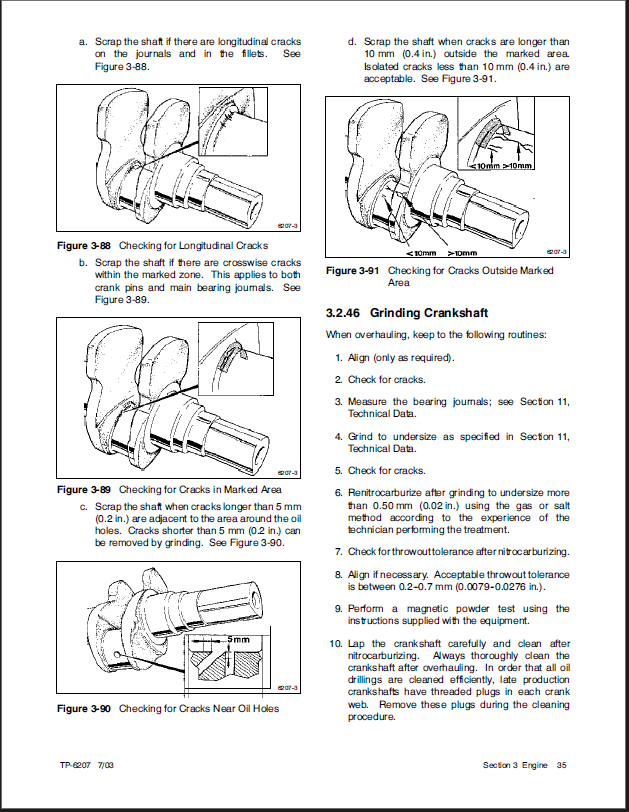 a. Scrap the shaft if there are longitudinal cracks on the journals and in the fillets. See Figure 3-88.

6207-3

**Figure 3-88** Checking for Longitudinal Cracks

b. Scrap the shaft if there are crosswise cracks within the marked zone. This applies to both crank pins and main bearing journals. See Figure 3-89.

6207-3

**Figure 3-89** Checking for Cracks in Marked Area

c. Scrap the shaft when cracks longer than 5 mm (0.2 in.) are adjacent to the area around the oil holes. Cracks shorter than 5 mm (0.2 in.) can be removed by grinding. See Figure 3-90.

5mm

6207-3

**Figure 3-90** Checking for Cracks Near Oil Holes

d. Scrap the shaft when cracks are longer than 10 mm (0.4 in.) outside the marked area. Isolated cracks less than 10 mm (0.4 in.) are acceptable. See Figure 3-91.

<10mm >10mm

<10mm >10mm

6207-3

**Figure 3-91** Checking for Cracks Outside Marked Area

**3.2.46 Grinding Crankshaft**

When overhauling, keep to the following routines:

1. Align (only as required).

2. Check for cracks.

3. Measure the bearing journals; see Section 11, Technical Data.

4. Grind to undersize as specified in Section 11, Technical Data.

5. Check for cracks.

6. Renitrocarburize after grinding to undersize more than 0.50 mm (0.02 in.) using the gas or salt method according to the experience of the technician performing the treatment.

7. Check for throwout tolerance after nitrocarburizing.

8. Align if necessary. Acceptable throwout tolerance is between 0.2-0.7 mm (0.0079-0.0276 in.).

9. Perform a magnetic powder test using the instructions supplied with the equipment.

10. Lap the crankshaft carefully and clean after nitrocarburizing. Always thoroughly clean the crankshaft after overhauling. In order that all oil drillings are cleaned efficiently, late production crankshafts have threaded plugs in each crank web. Remove these plugs during the cleaning procedure.

TP-6207 7/03

Section 3 Engine 35