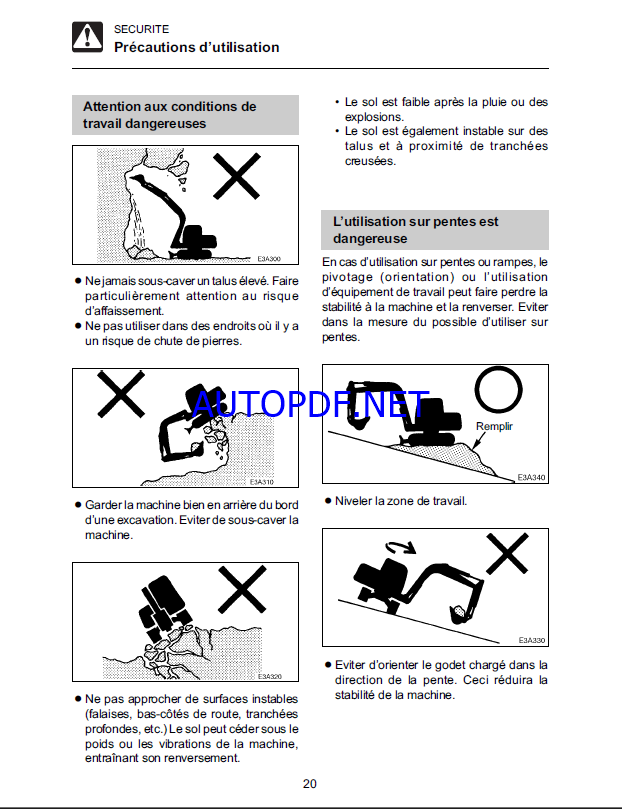 SECURITE
Précautions d'utilisation

Attention aux conditions de travail dangereuses

E3A300

● Ne jamais sous-caver un talus élevé. Faire particulièrement attention au risque d'affaissement.
● Ne pas utiliser dans des endroits où il y a un risque de chute de pierres.

AUTOPDF.NET

E3A310

● Garder la machine bien en arrière du bord d'une excavation. Eviter de sous-caver la machine.

E3A320

● Ne pas approcher de surfaces instables (falaises, bas-côtés de route, tranchées profondes, etc.) Le sol peut céder sous le poids ou les vibrations de la machine, entraînant son renversement.

• Le sol est faible après la pluie ou des explosions.
• Le sol est également instable sur des talus et à proximité de tranchées creusées.

L'utilisation sur pentes est dangereuse

En cas d'utilisation sur pentes ou rampes, le pivotage (orientation) ou l'utilisation d'équipement de travail peut faire perdre la stabilité à la machine et la renverser. Eviter dans la mesure du possible d'utiliser sur pentes.

Remplir
E3A340

● Niveler la zone de travail.

E3A330

● Eviter d'orienter le godet chargé dans la direction de la pente. Ceci réduira la stabilité de la machine.

20