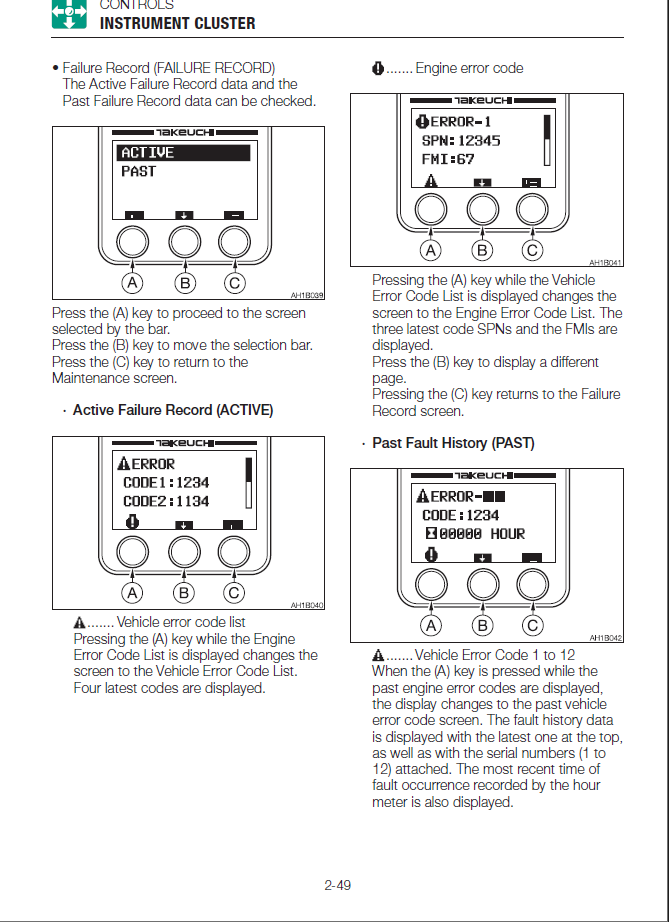 CONTROLS
INSTRUMENT CLUSTER

• Failure Record (FAILURE RECORD) The Active Failure Record data and the Past Failure Record data can be checked.

TAKEUCHI
ACTIVE
PAST
A B C
AH1B039

Press the (A) key to proceed to the screen selected by the bar.
Press the (B) key to move the selection bar.
Press the (C) key to return to the Maintenance screen.

· Active Failure Record (ACTIVE)

TAKEUCHI
ERROR
CODE1:1234
CODE2:1134
A B C
AH1B040

....... Vehicle error code list
Pressing the (A) key while the Engine Error Code List is displayed changes the screen to the Vehicle Error Code List. Four latest codes are displayed.

....... Engine error code

TAKEUCHI
ERROR-1
SPN:12345
FMI:67
A B C
AH1B041

Pressing the (A) key while the Vehicle Error Code List is displayed changes the screen to the Engine Error Code List. The three latest code SPNs and the FMIs are displayed.
Press the (B) key to display a different page.
Pressing the (C) key returns to the Failure Record screen.

· Past Fault History (PAST)

TAKEUCHI
ERROR-■■
CODE:1234
00000 HOUR
A B C
AH1B042

....... Vehicle Error Code 1 to 12
When the (A) key is pressed while the past engine error codes are displayed, the display changes to the past vehicle error code screen. The fault history data is displayed with the latest one at the top, as well as with the serial numbers (1 to 12) attached. The most recent time of fault occurrence recorded by the hour meter is also displayed.

2-49