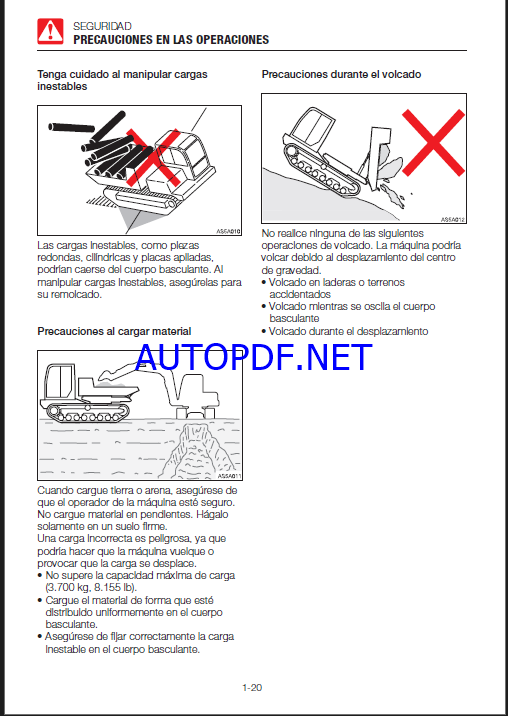 SEGURIDAD
PRECAUCIONES EN LAS OPERACIONES

Tenga cuidado al manipular cargas inestables

AS5A010

Las cargas inestables, como piezas redondas, cilíndricas y placas apiladas, podrían caerse del cuerpo basculante. Al manipular cargas inestables, asegúrelas para su remolcado.

Precauciones al cargar material

AUTOPDF.NET

AS5A011

Cuando cargue tierra o arena, asegúrese de que el operador de la máquina esté seguro. No cargue material en pendientes. Hágalo solamente en un suelo firme.
Una carga incorrecta es peligrosa, ya que podría hacer que la máquina vuelque o provocar que la carga se desplace.
• No supere la capacidad máxima de carga (3.700 kg, 8.155 lb).
• Cargue el material de forma que esté distribuido uniformemente en el cuerpo basculante.
• Asegúrese de fijar correctamente la carga inestable en el cuerpo basculante.

Precauciones durante el volcado

AS5A012

No realice ninguna de las siguientes operaciones de volcado. La máquina podría volcar debido al desplazamiento del centro de gravedad.
• Volcado en laderas o terrenos accidentados
• Volcado mientras se oscila el cuerpo basculante
• Volcado durante el desplazamiento

1-20