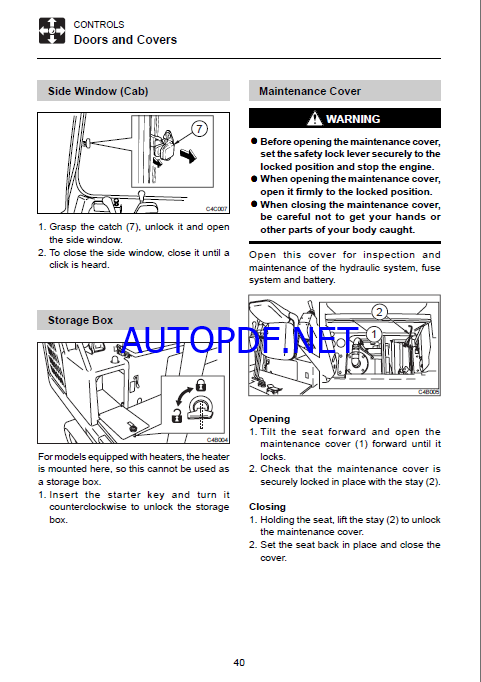 CONTROLS
Doors and Covers

Side Window (Cab)

7

C4C007

1. Grasp the catch (7), unlock it and open the side window.
2. To close the side window, close it until a click is heard.

Storage Box

AUTOPDF.NET

C4B004

For models equipped with heaters, the heater is mounted here, so this cannot be used as a storage box.
1. Insert the starter key and turn it counterclockwise to unlock the storage box.

Maintenance Cover

WARNING

● Before opening the maintenance cover, set the safety lock lever securely to the locked position and stop the engine.
● When opening the maintenance cover, open it firmly to the locked position.
● When closing the maintenance cover, be careful not to get your hands or other parts of your body caught.

Open this cover for inspection and maintenance of the hydraulic system, fuse system and battery.

2
1

C4B005

Opening
1. Tilt the seat forward and open the maintenance cover (1) forward until it locks.
2. Check that the maintenance cover is securely locked in place with the stay (2).

Closing
1. Holding the seat, lift the stay (2) to unlock the maintenance cover.
2. Set the seat back in place and close the cover.

40