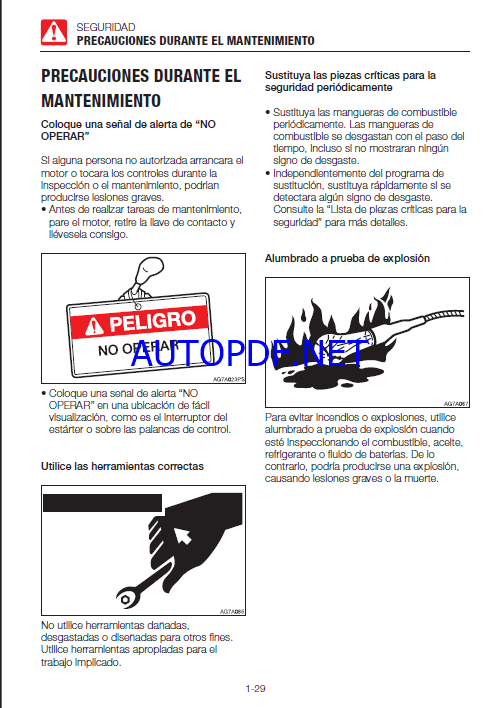 SEGURIDAD
PRECAUCIONES DURANTE EL MANTENIMIENTO

PRECAUCIONES DURANTE EL MANTENIMIENTO

Coloque una señal de alerta de "NO OPERAR"

Si alguna persona no autorizada arrancara el motor o tocara los controles durante la inspección o el mantenimiento, podrían producirse lesiones graves.
• Antes de realizar tareas de mantenimiento, pare el motor, retire la llave de contacto y llévesela consigo.

PELIGRO
NO OPERAR

AUTOPDF.NET

AG7A023PS

• Coloque una señal de alerta "NO OPERAR" en una ubicación de fácil visualización, como es el interruptor del estárter o sobre las palancas de control.

Utilice las herramientas correctas

AG7A065

No utilice herramientas dañadas, desgastadas o diseñadas para otros fines. Utilice herramientas apropiadas para el trabajo implicado.

Sustituya las piezas críticas para la seguridad periódicamente

• Sustituya las mangueras de combustible periódicamente. Las mangueras de combustible se desgastan con el paso del tiempo, incluso si no mostraran ningún signo de desgaste.
• Independientemente del programa de sustitución, sustituya rápidamente si se detectara algún signo de desgaste. Consulte la "Lista de piezas críticas para la seguridad" para más detalles.

Alumbrado a prueba de explosión

AG7A067

Para evitar incendios o explosiones, utilice alumbrado a prueba de explosión cuando esté inspeccionando el combustible, aceite, refrigerante o fluido de baterías. De lo contrario, podría producirse una explosión, causando lesiones graves o la muerte.

1-29