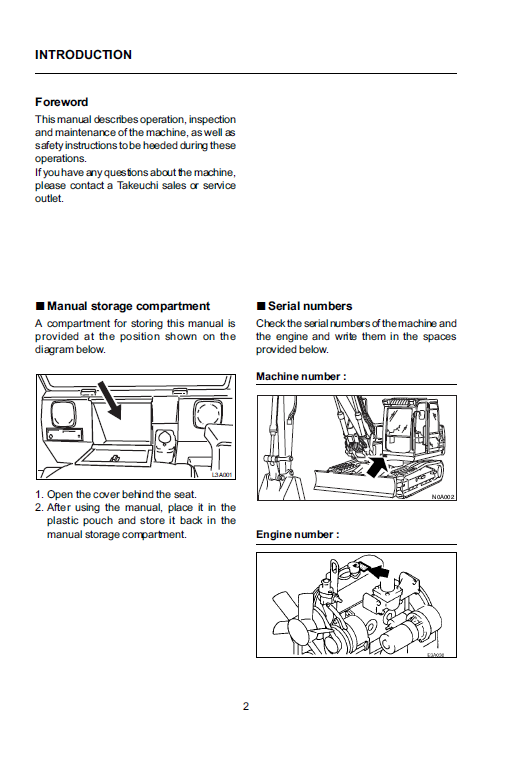 INTRODUCTION

Foreword

This manual describes operation, inspection and maintenance of the machine, as well as safety instructions to be heeded during these operations.
If you have any questions about the machine, please contact a Takeuchi sales or service outlet.

■ Manual storage compartment

A compartment for storing this manual is provided at the position shown on the diagram below.

L3A001

1. Open the cover behind the seat.
2. After using the manual, place it in the plastic pouch and store it back in the manual storage compartment.

■ Serial numbers

Check the serial numbers of the machine and the engine and write them in the spaces provided below.

Machine number :

N0A002

Engine number :

E3A030

2