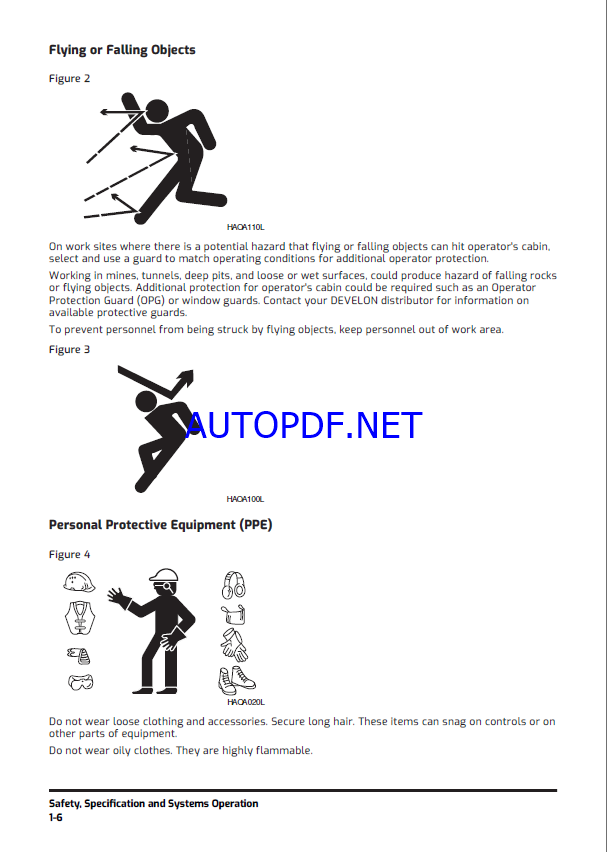 Flying or Falling Objects

Figure 2

HAOA110L

On work sites where there is a potential hazard that flying or falling objects can hit operator's cabin, select and use a guard to match operating conditions for additional operator protection.

Working in mines, tunnels, deep pits, and loose or wet surfaces, could produce hazard of falling rocks or flying objects. Additional protection for operator's cabin could be required such as an Operator Protection Guard (OPG) or window guards. Contact your DEVELON distributor for information on available protective guards.

To prevent personnel from being struck by flying objects, keep personnel out of work area.

Figure 3

AUTOPDF.NET

HAOA100L

Personal Protective Equipment (PPE)

Figure 4

HAOA020L

Do not wear loose clothing and accessories. Secure long hair. These items can snag on controls or on other parts of equipment.

Do not wear oily clothes. They are highly flammable.

Safety, Specification and Systems Operation
1-6