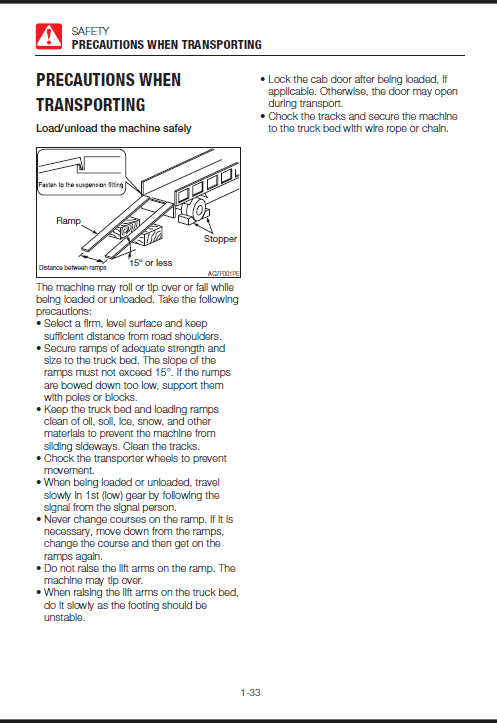 SAFETY
PRECAUTIONS WHEN TRANSPORTING

PRECAUTIONS WHEN TRANSPORTING

Load/unload the machine safely

Fasten to the suspension fitting
Ramp
Stopper
Distance between ramps
15° or less
AC7F001PE

The machine may roll or tip over or fall while being loaded or unloaded. Take the following precautions:
• Select a firm, level surface and keep sufficient distance from road shoulders.
• Secure ramps of adequate strength and size to the truck bed. The slope of the ramps must not exceed 15°. If the rumps are bowed down too low, support them with poles or blocks.
• Keep the truck bed and loading ramps clean of oil, soil, ice, snow, and other materials to prevent the machine from sliding sideways. Clean the tracks.
• Chock the transporter wheels to prevent movement.
• When being loaded or unloaded, travel slowly in 1st (low) gear by following the signal from the signal person.
• Never change courses on the ramp. If it is necessary, move down from the ramps, change the course and then get on the ramps again.
• Do not raise the lift arms on the ramp. The machine may tip over.
• When raising the lift arms on the truck bed, do it slowly as the footing should be unstable.
• Lock the cab door after being loaded, if applicable. Otherwise, the door may open during transport.
• Chock the tracks and secure the machine to the truck bed with wire rope or chain.

1-33